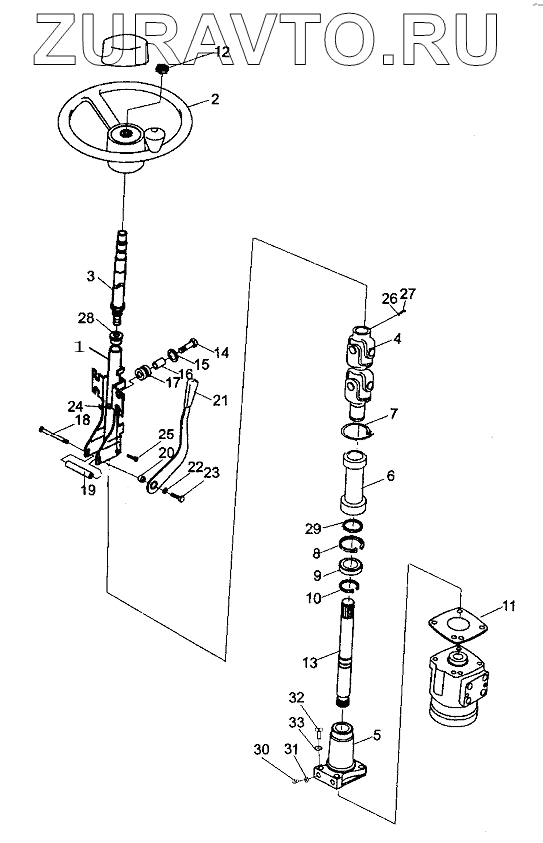 ZURAVTO.RU

12
2
3
28
1
14
15
16
17
21
24
18
25
20
22
23
19
26
27
4
7
6
29
8
9
10
11
13
32
33
5
30
31