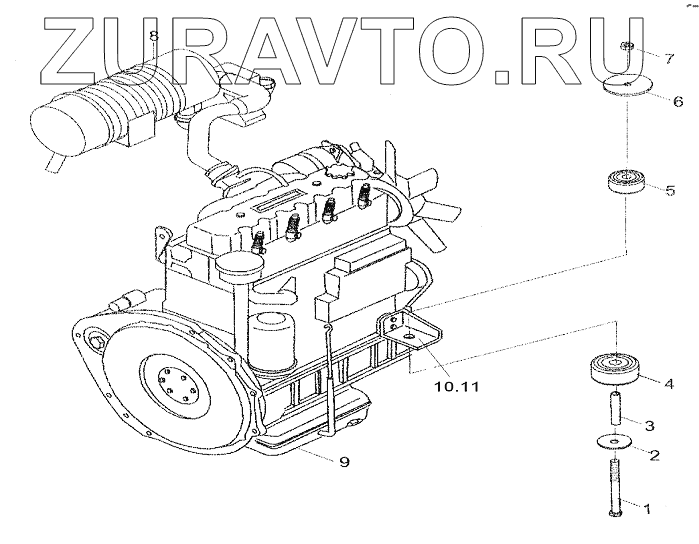 ZURAVTO.RU

8
7
6
5
10.11
4
3
2
9
1