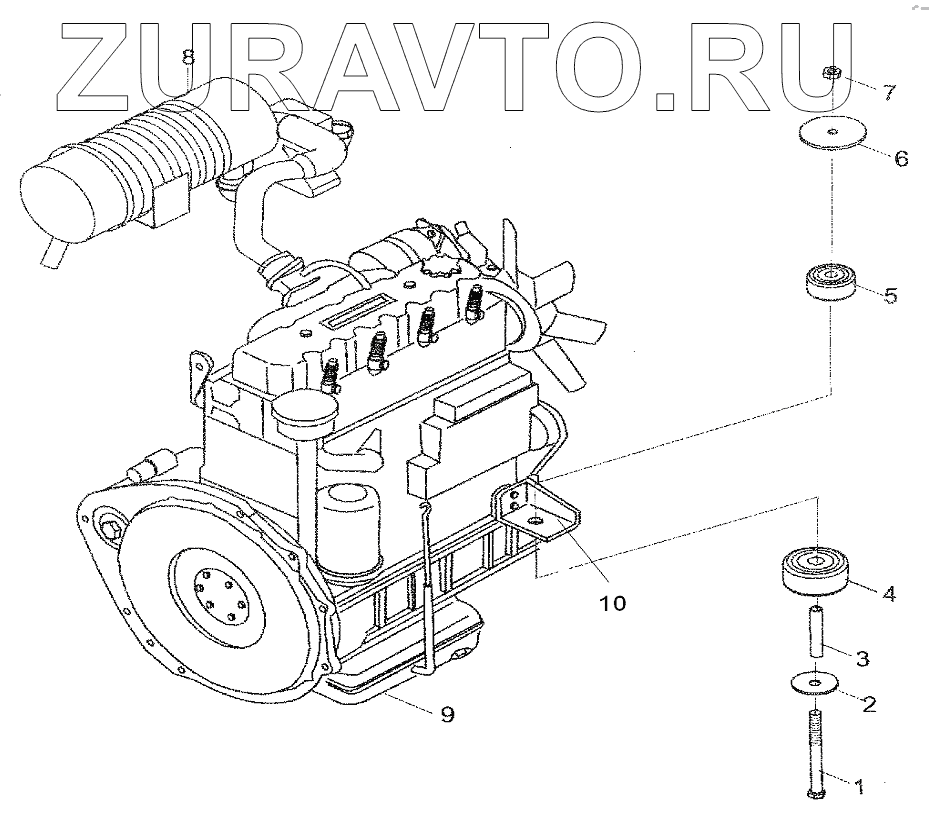 ZURAVTO.RU

8
7
6
5
10
4
3
2
9
1