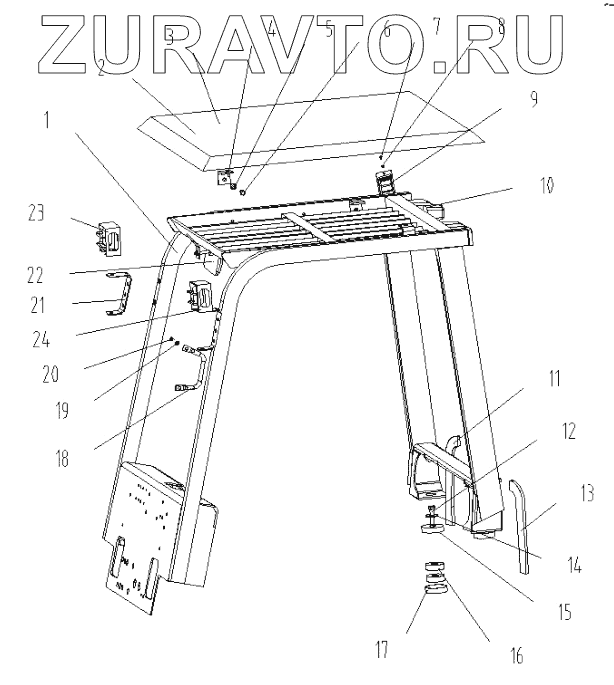 ZURAVTO.RU

2
3
4
5
6
7
8
9
1
10
23
22
21
24
20
19
18
11
12
13
14
15
17
16