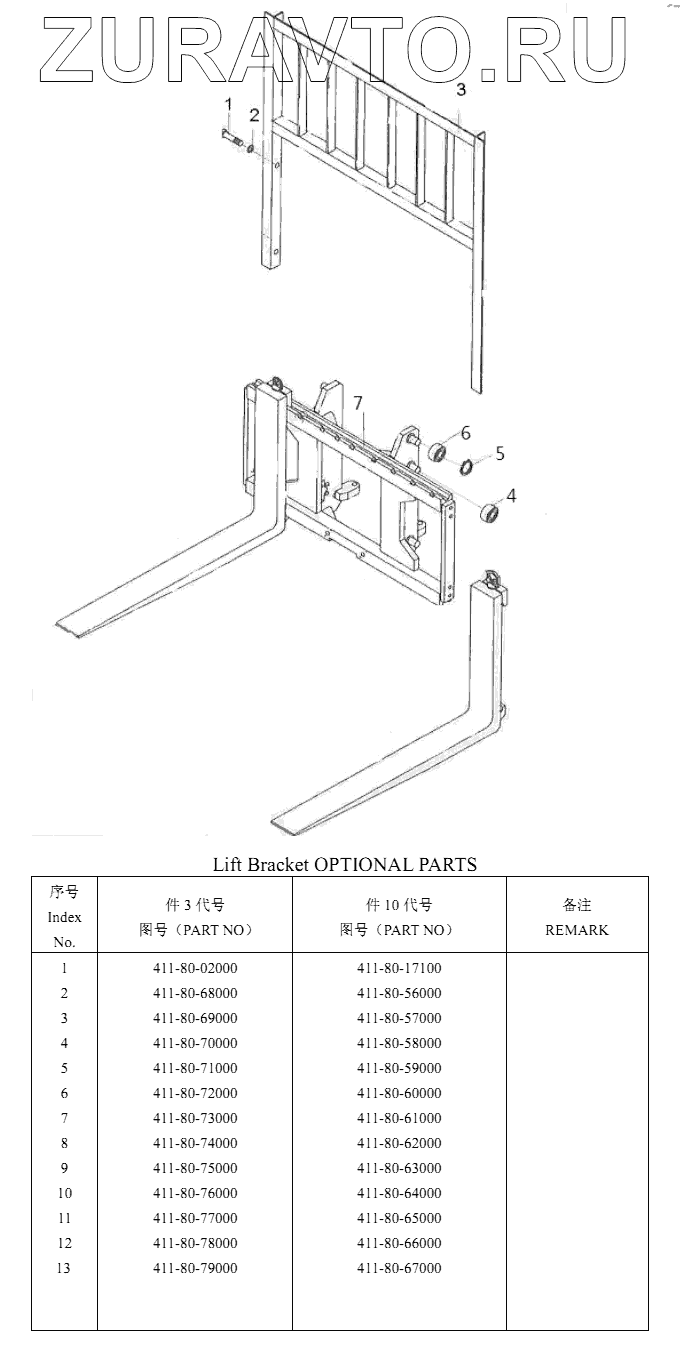 ZURAVTO.RU

1
2
3
7
6
5
4

Lift Bracket OPTIONAL PARTS

| 序号 Index No. | 件 3 代号 图号（PART NO） | 件 10 代号 图号（PART NO） | 备注 REMARK |
|---|---|---|---|
| 1 | 411-80-02000 | 411-80-17100 | |
| 2 | 411-80-68000 | 411-80-56000 | |
| 3 | 411-80-69000 | 411-80-57000 | |
| 4 | 411-80-70000 | 411-80-58000 | |
| 5 | 411-80-71000 | 411-80-59000 | |
| 6 | 411-80-72000 | 411-80-60000 | |
| 7 | 411-80-73000 | 411-80-61000 | |
| 8 | 411-80-74000 | 411-80-62000 | |
| 9 | 411-80-75000 | 411-80-63000 | |
| 10 | 411-80-76000 | 411-80-64000 | |
| 11 | 411-80-77000 | 411-80-65000 | |
| 12 | 411-80-78000 | 411-80-66000 | |
| 13 | 411-80-79000 | 411-80-67000 | |