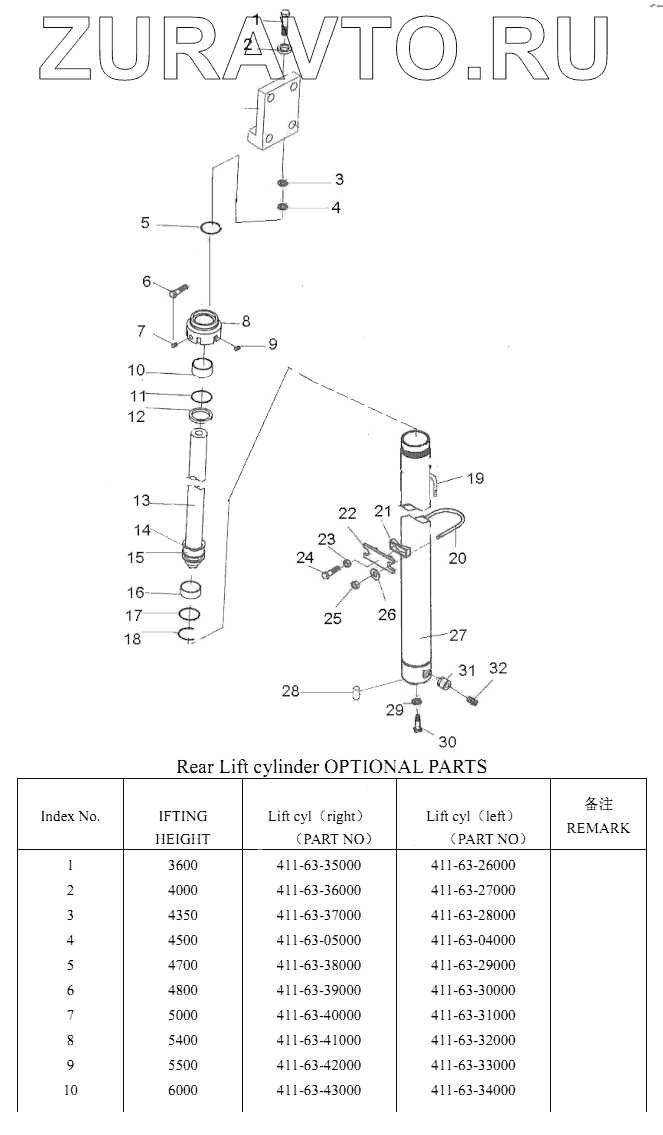 ZURAVTO.RU

1
2
3
4
5
6
7
8
9
10
11
12
13
14
15
16
17
18
19
20
21
22
23
24
25
26
27
28
29
30
31
32

Rear Lift cylinder OPTIONAL PARTS

| Index No. | IFTING HEIGHT | Lift cyl（right）（PART NO） | Lift cyl（left）（PART NO） | 备注 REMARK |
|---|---|---|---|---|
| 1 | 3600 | 411-63-35000 | 411-63-26000 | |
| 2 | 4000 | 411-63-36000 | 411-63-27000 | |
| 3 | 4350 | 411-63-37000 | 411-63-28000 | |
| 4 | 4500 | 411-63-05000 | 411-63-04000 | |
| 5 | 4700 | 411-63-38000 | 411-63-29000 | |
| 6 | 4800 | 411-63-39000 | 411-63-30000 | |
| 7 | 5000 | 411-63-40000 | 411-63-31000 | |
| 8 | 5400 | 411-63-41000 | 411-63-32000 | |
| 9 | 5500 | 411-63-42000 | 411-63-33000 | |
| 10 | 6000 | 411-63-43000 | 411-63-34000 | |