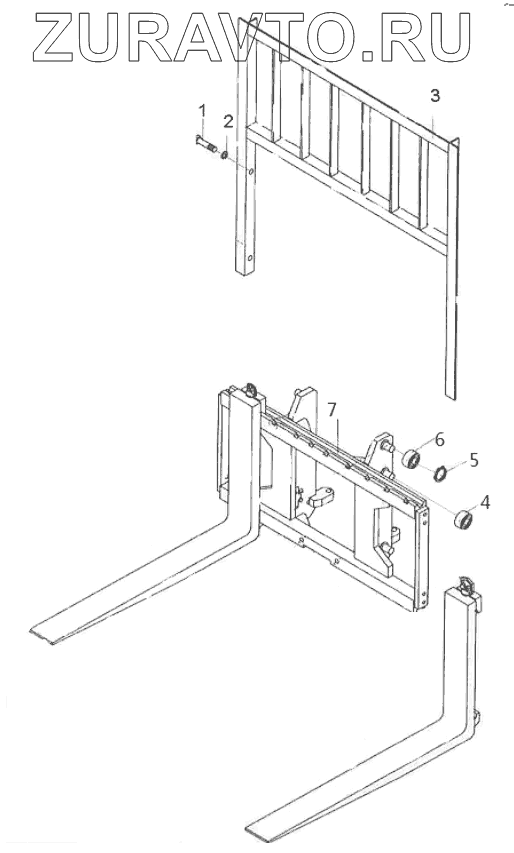 ZURAVTO.RU

1
2
3
7
6
5
4