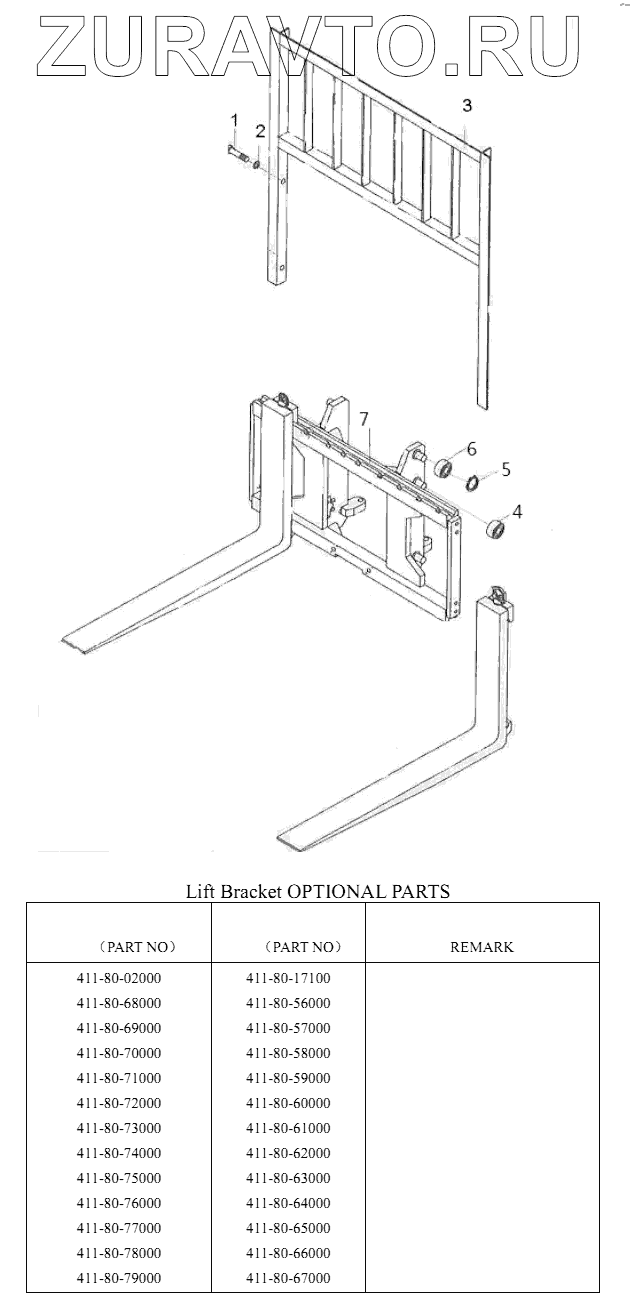 ZURAVTO.RU

1
2
3
7
6
5
4

Lift Bracket OPTIONAL PARTS

| （PART NO） | （PART NO） | REMARK |
|---|---|---|
| 411-80-02000 | 411-80-17100 | |
| 411-80-68000 | 411-80-56000 | |
| 411-80-69000 | 411-80-57000 | |
| 411-80-70000 | 411-80-58000 | |
| 411-80-71000 | 411-80-59000 | |
| 411-80-72000 | 411-80-60000 | |
| 411-80-73000 | 411-80-61000 | |
| 411-80-74000 | 411-80-62000 | |
| 411-80-75000 | 411-80-63000 | |
| 411-80-76000 | 411-80-64000 | |
| 411-80-77000 | 411-80-65000 | |
| 411-80-78000 | 411-80-66000 | |
| 411-80-79000 | 411-80-67000 | |