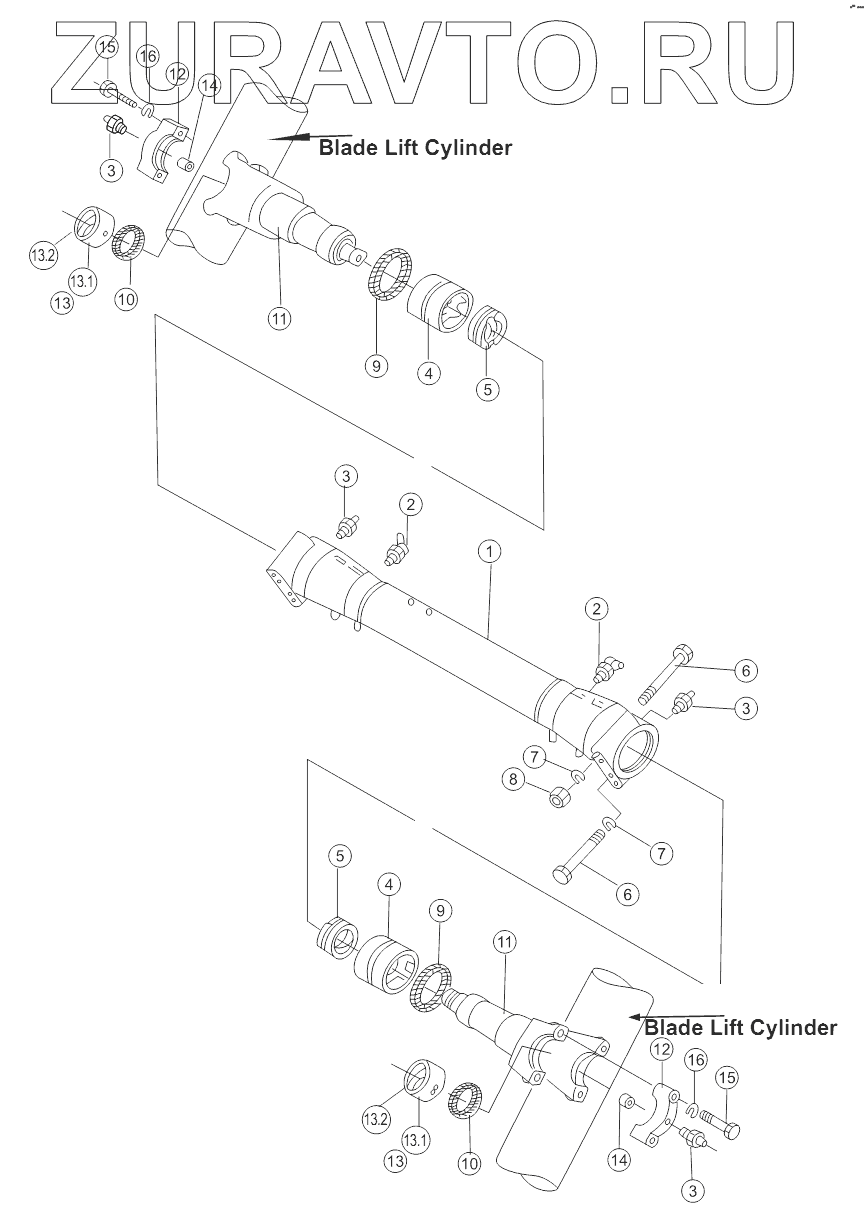 ZURAVTO.RU

15
16
12
14
3
Blade Lift Cylinder
13.2
13.1
13
10
11
9
4
5
3
2
1
2
6
3
7
8
7
6
5
4
9
11
Blade Lift Cylinder
12
16
15
13.2
13.1
13
10
14
3