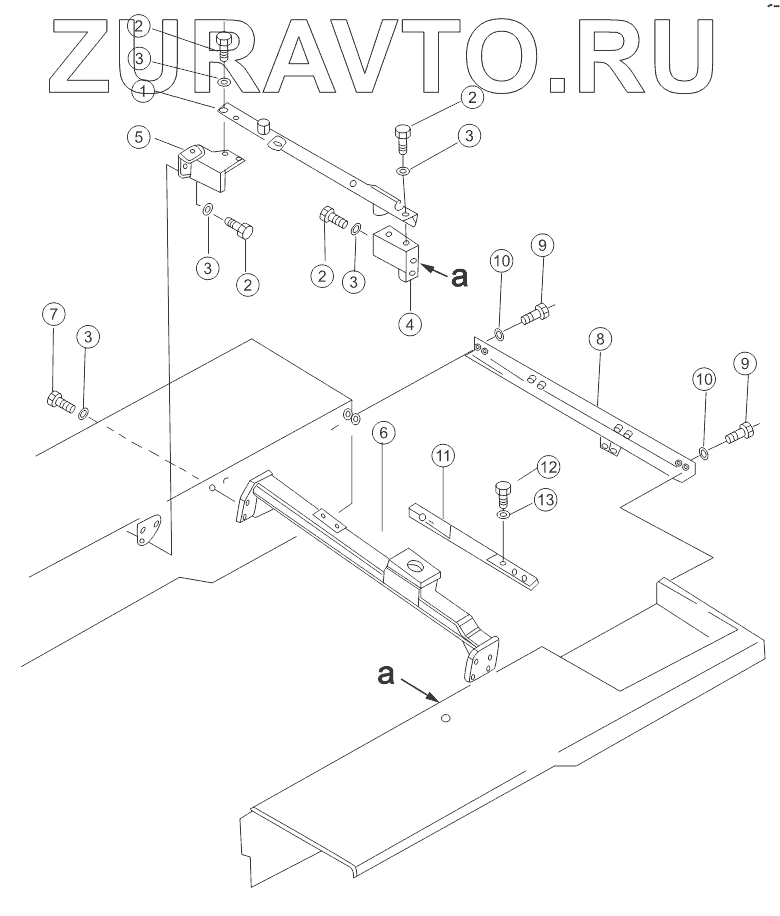 ZURAVTO.RU

2
3
1
5
2
3
3
2
2
3
a
4
10
9
7
3
8
10
9
6
11
12
13
a