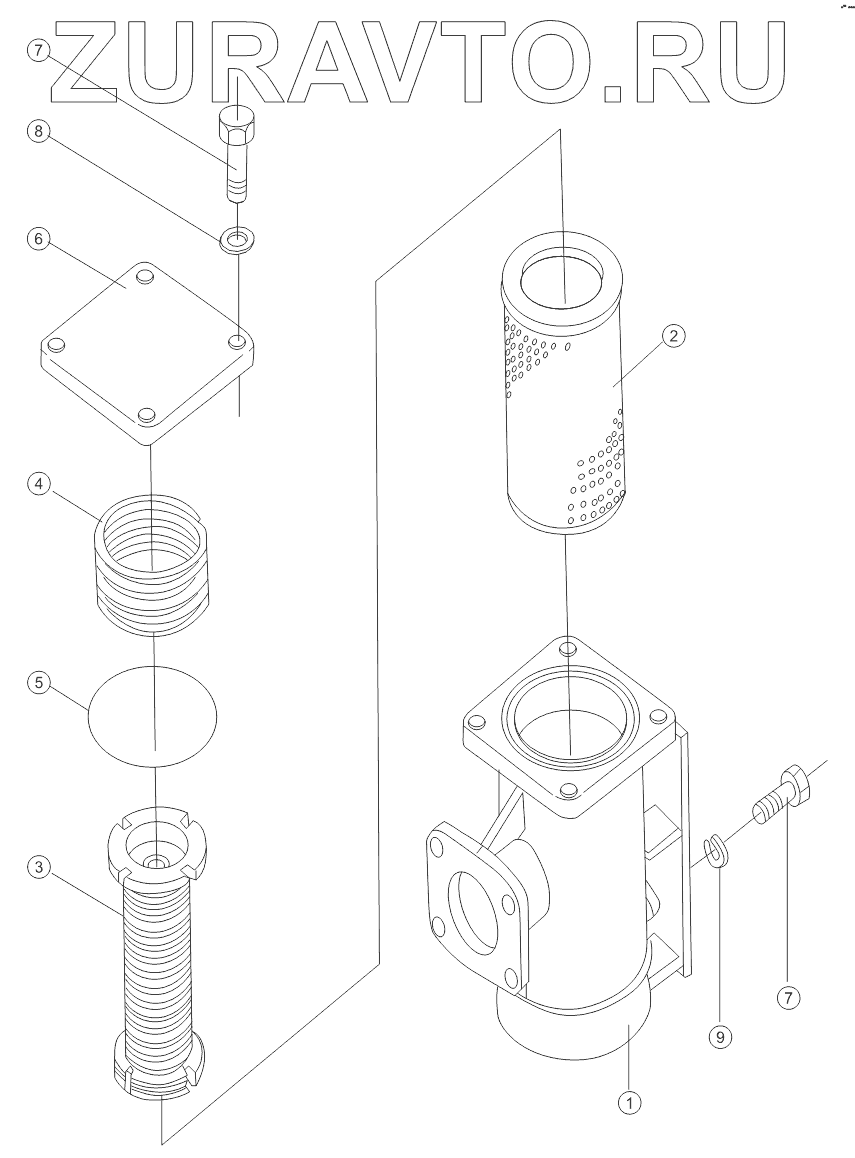 ZURAVTO.RU

7
8
6
4
5
3
2
7
9
1