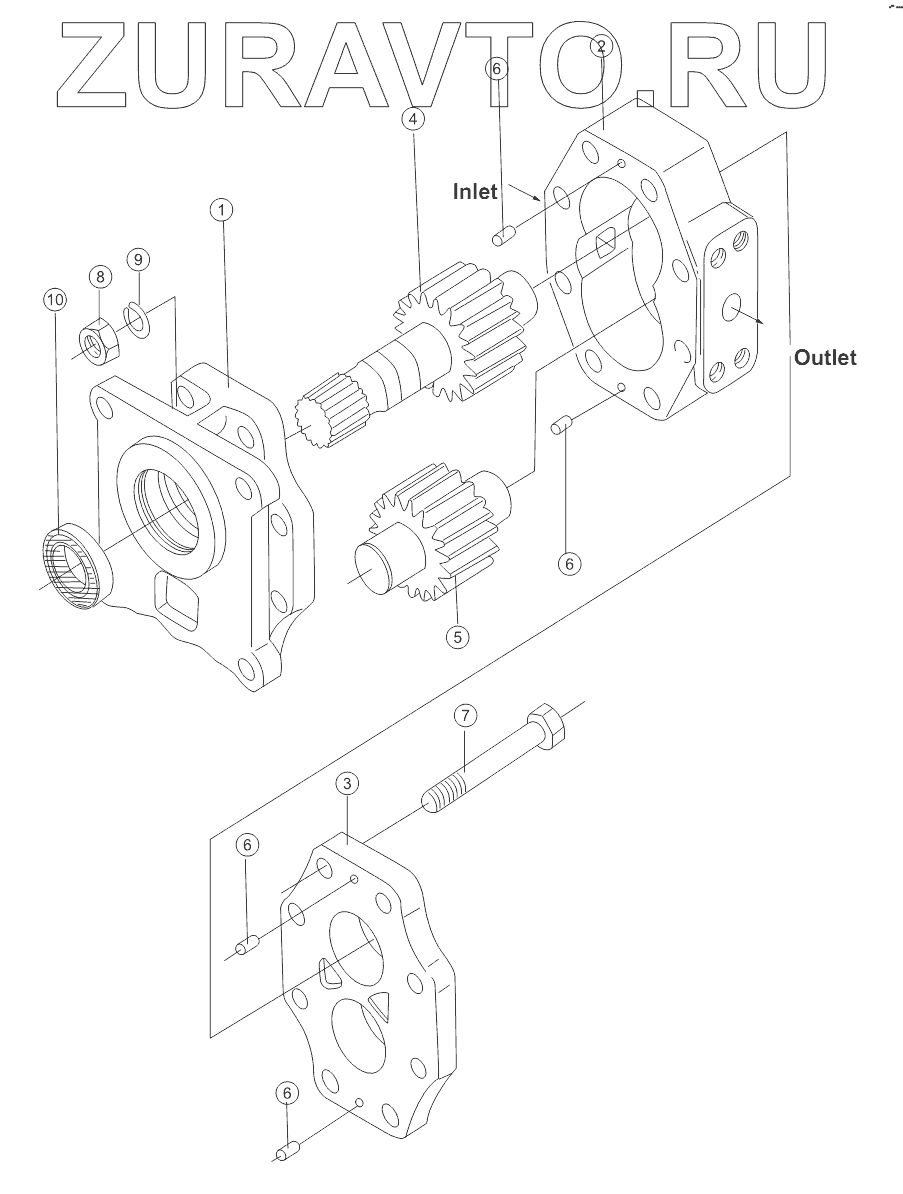 ZURAVTO.RU

6
2
4
Inlet
1
9
8
10
Outlet
6
5
7
3
6
6