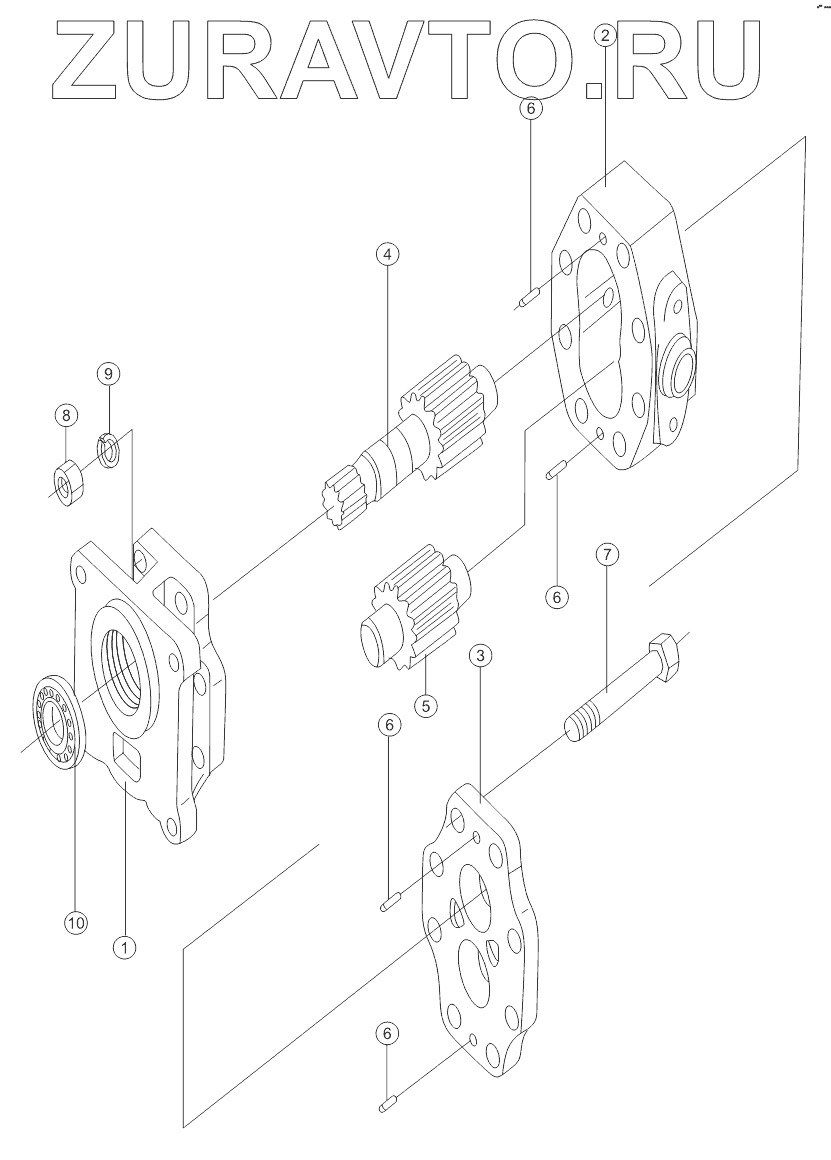 ZURAVTO.RU

2
6
4
9
8
6
7
5
3
6
10
1
6