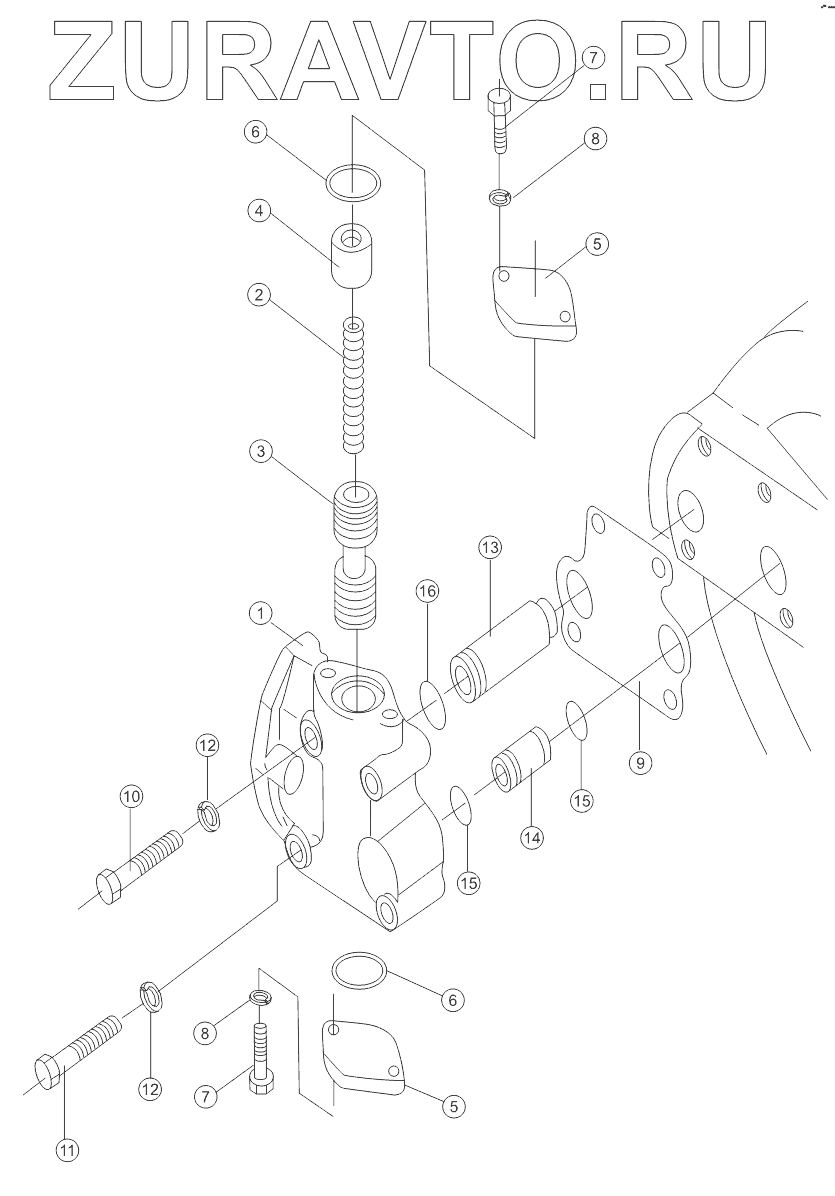 ZURAVTO.RU

7
6
8
4
5
2
3
13
16
1
12
9
10
15
14
15
6
8
12
7
5
11