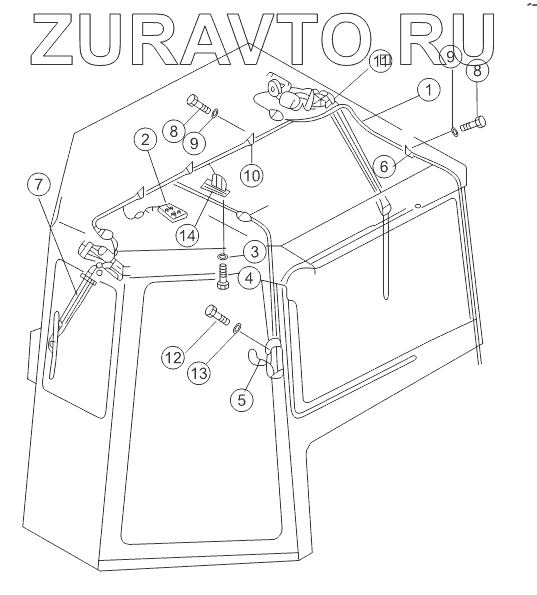 ZURAVTO.RU

11
9
8
1
8
9
2
10
6
7
14
3
4
12
13
5