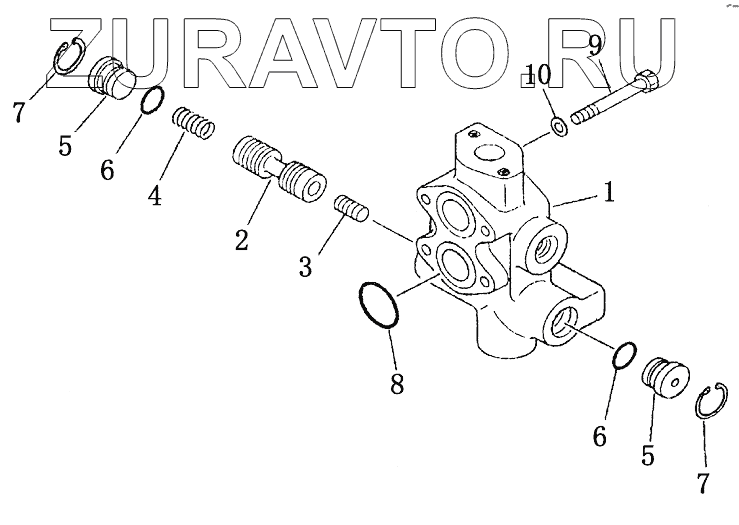 ZURAVTO.RU
9
10
7
5
6
4
2
3
1
8
6
5
7