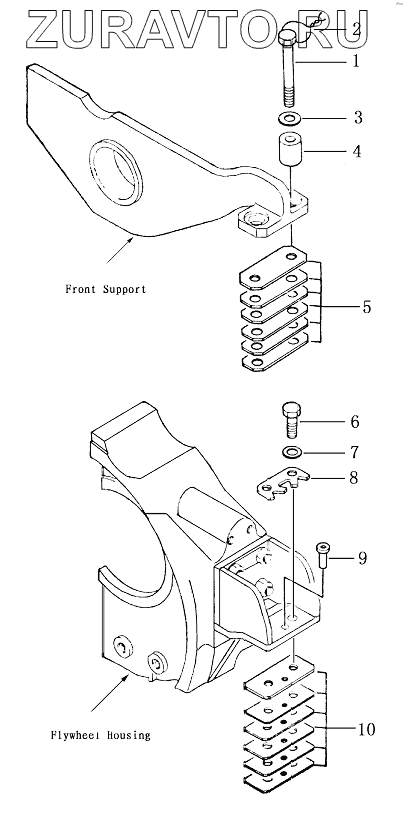 ZURAVTO.RU

2
1
3
4
Front Support
5
6
7
8
9
Flywheel Housing
10