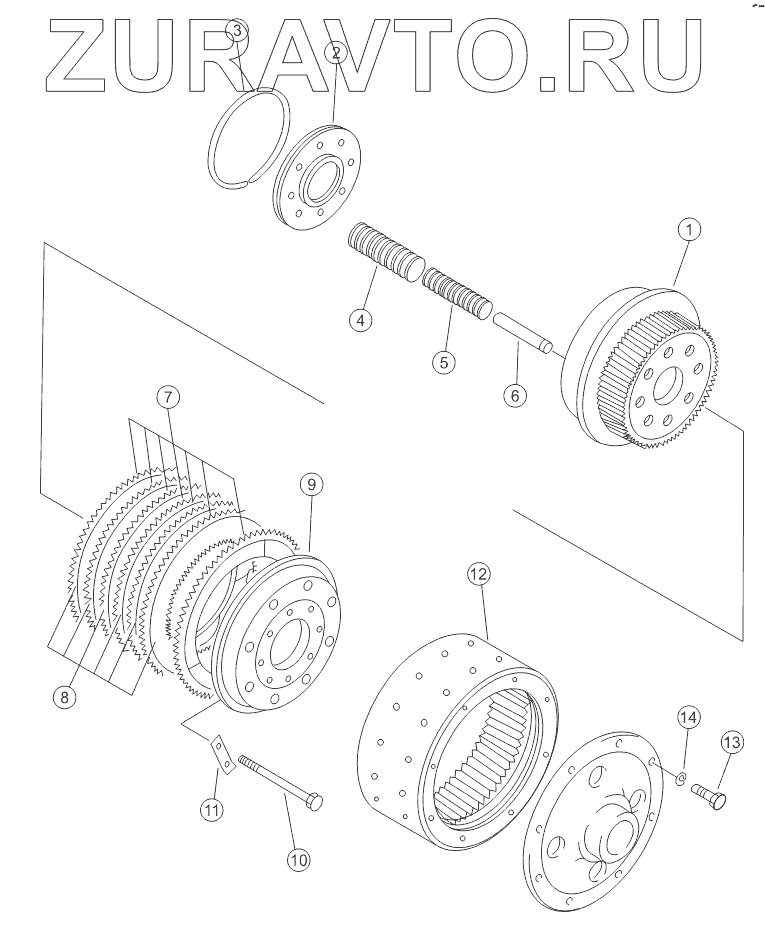 ZURAVTO.RU

3
2
1
4
5
6
7
9
8
12
14
13
11
10