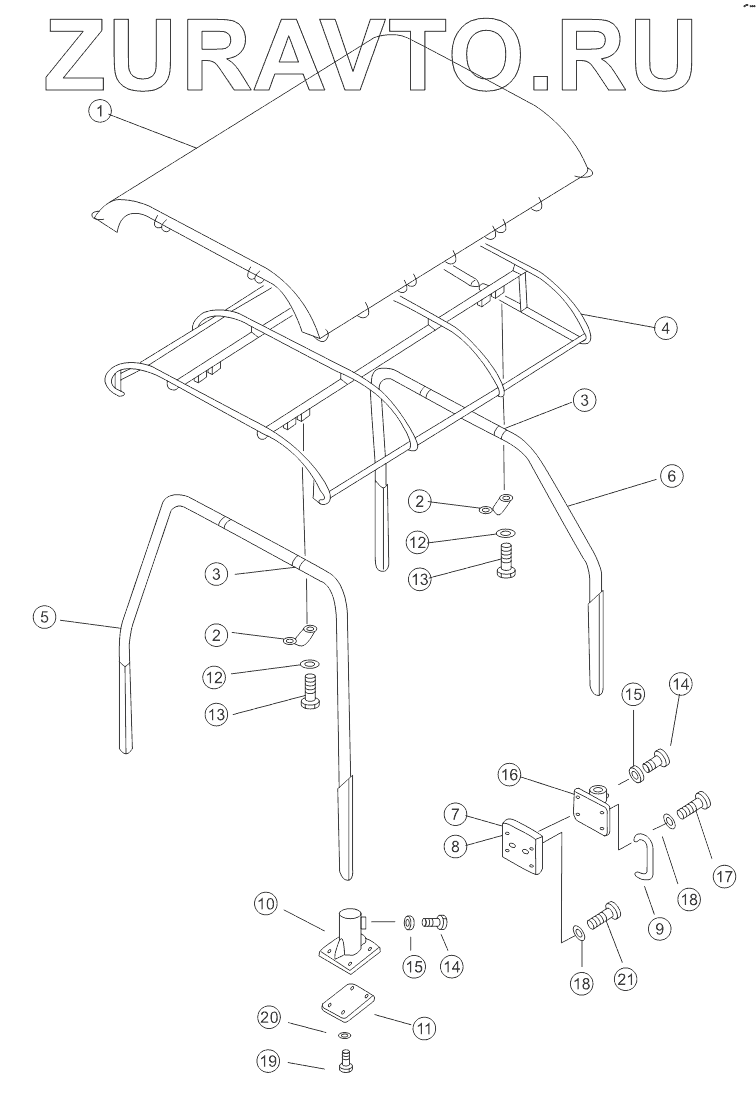 ZURAVTO.RU

1
4
3
6
2
12
13
3
5
2
12
13
15
14
16
7
8
17
18
9
10
15
14
18
21
20
11
19