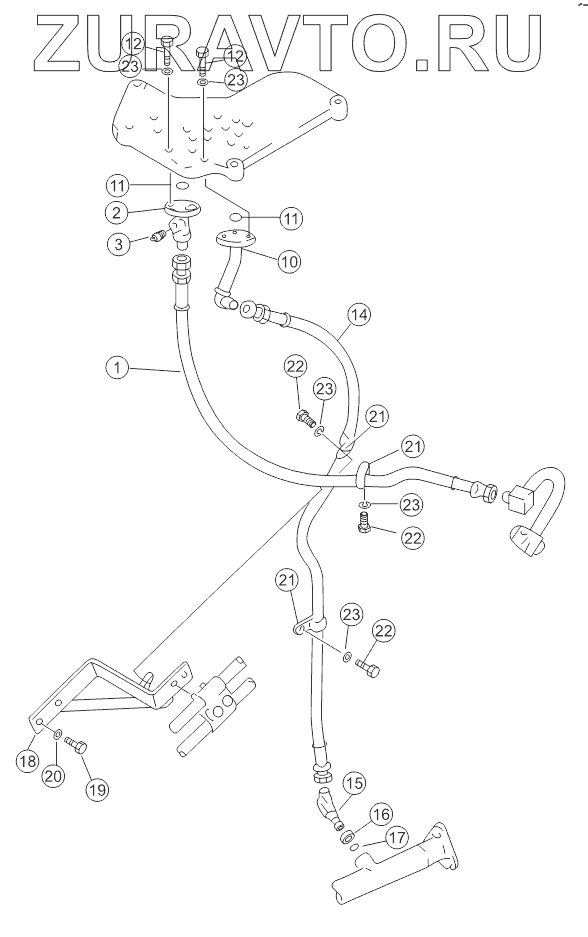 ZURAVTO.RU

12
23
12
23
11
2
3
11
10
14
1
22
23
21
21
23
22
21
23
22
18
20
19
15
16
17