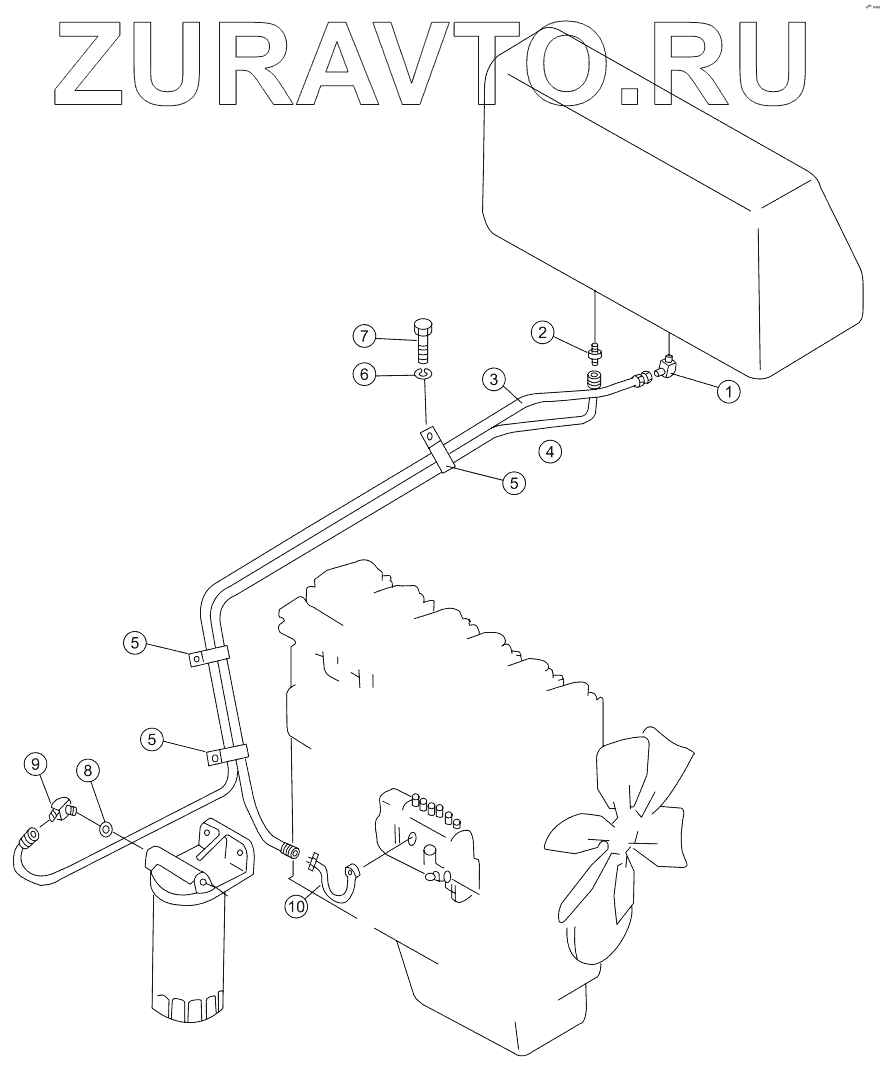 ZURAVTO.RU

7
2
6
3
1
4
5
5
5
9
8
10