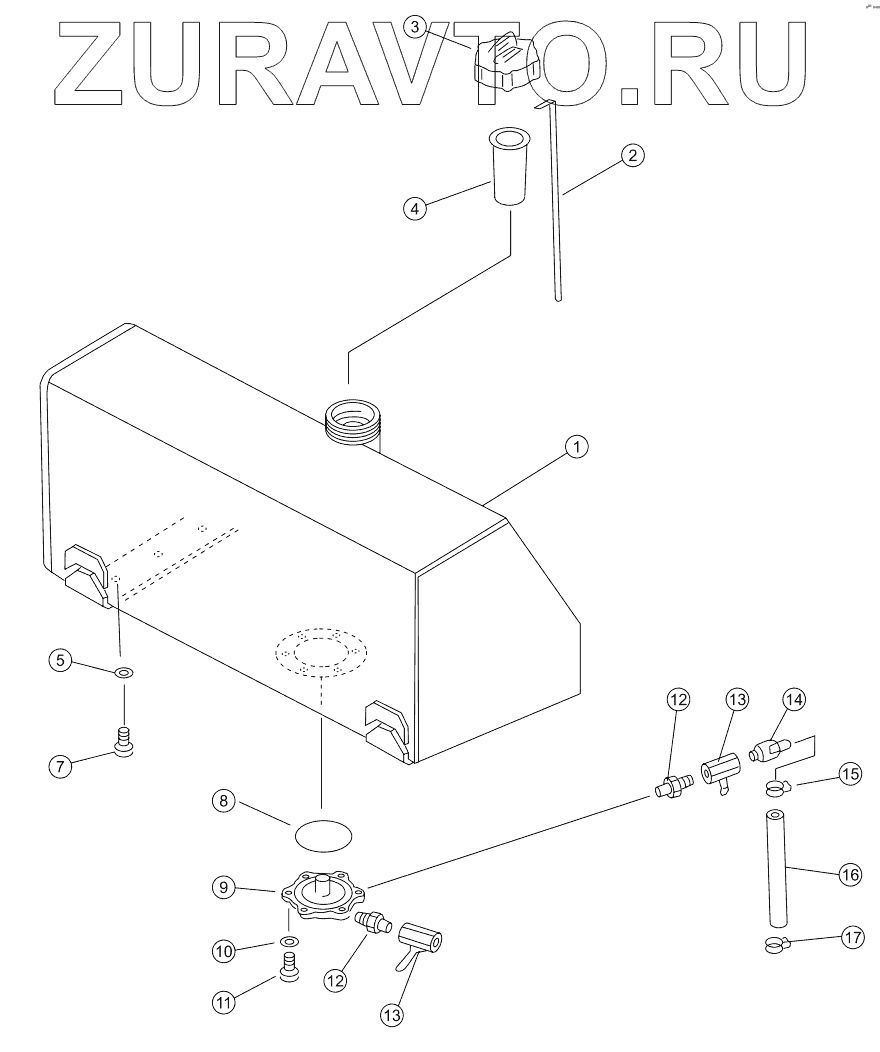 ZURAVTO.RU

3
2
4
1
5
7
8
9
10
11
12
13
12
13
14
15
16
17