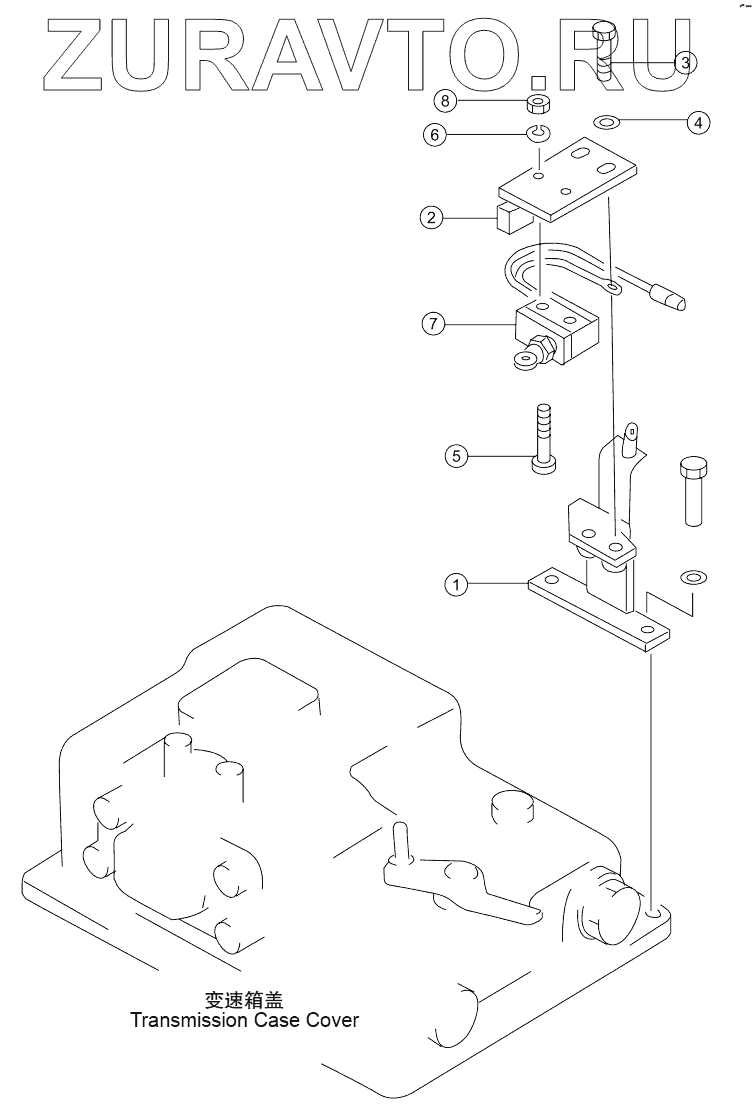 ZURAVTO.RU

3
8
4
6
2
7
5
1

变速箱盖
Transmission Case Cover