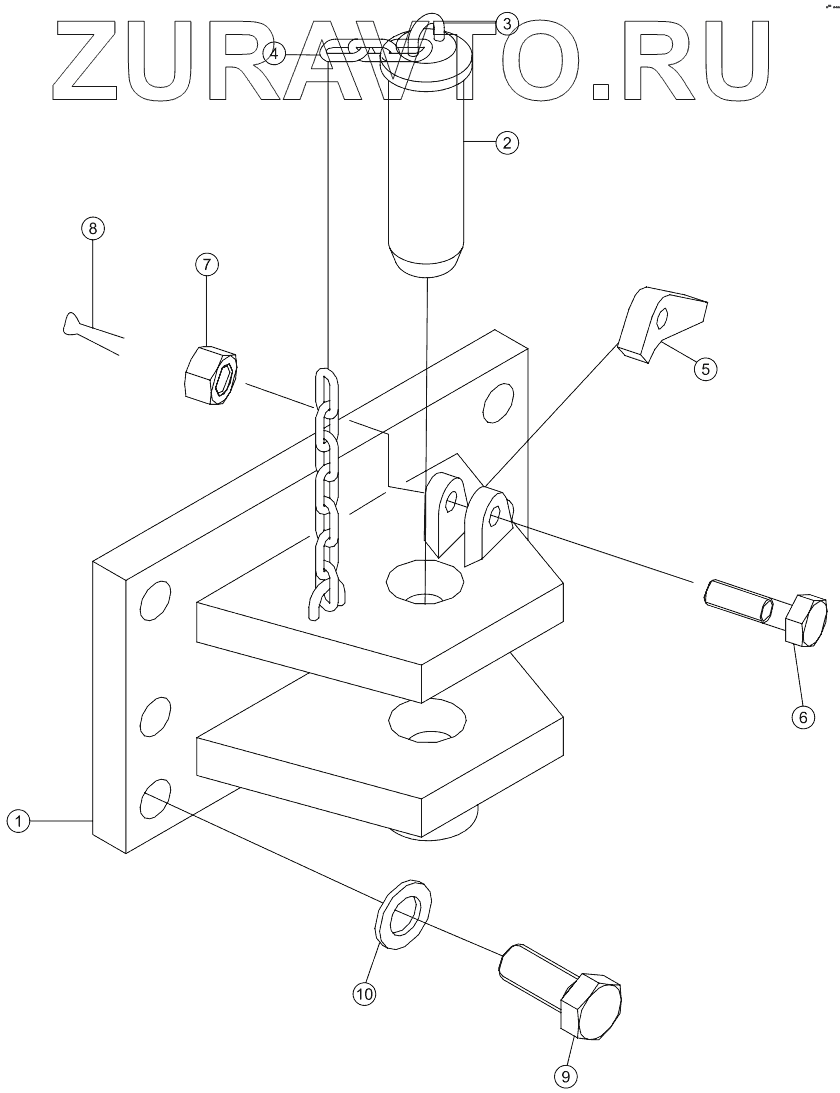 ZURAVTO.RU

3
4
2
8
7
5
6
1
10
9