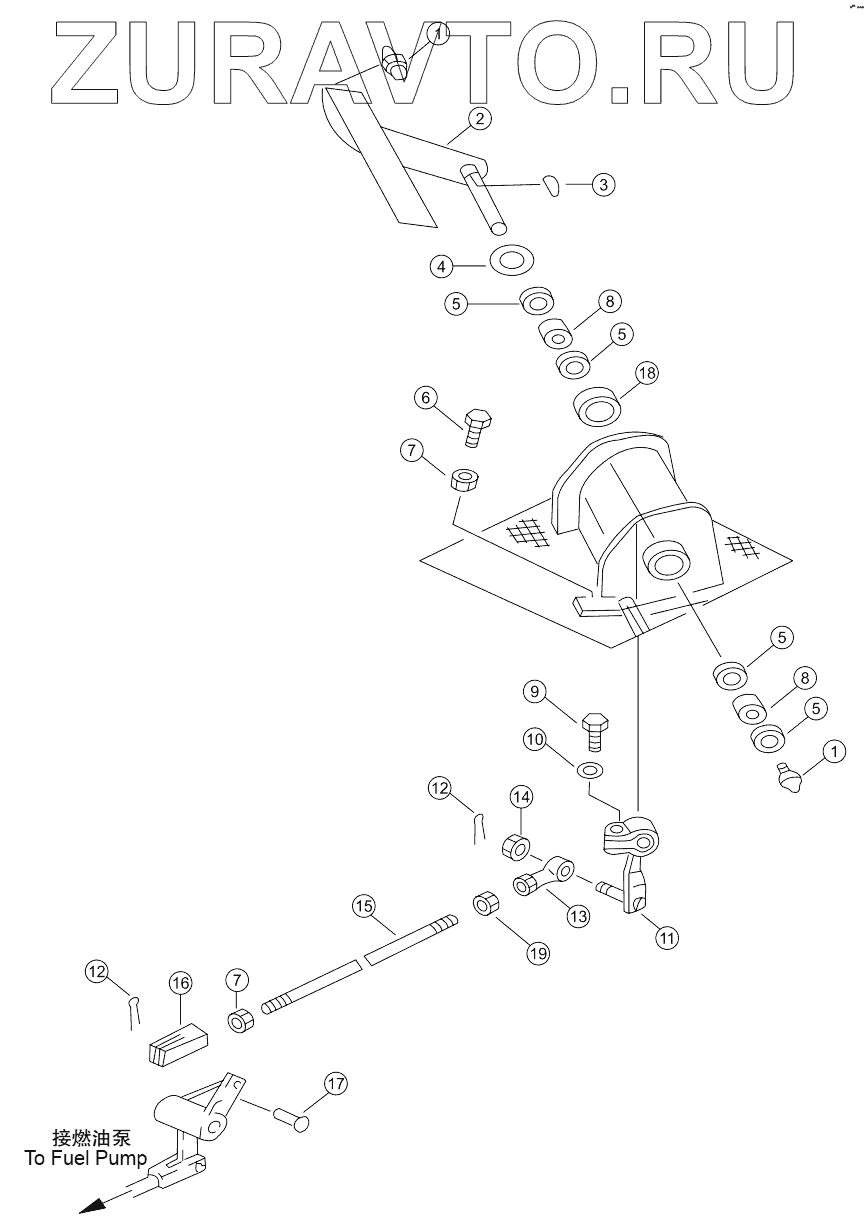 ZURAVTO.RU

1
2
3
4
5
8
5
18
6
7
5
8
5
1
9
10
12
14
13
11
15
19
12
16
7
17

接燃油泵
To Fuel Pump