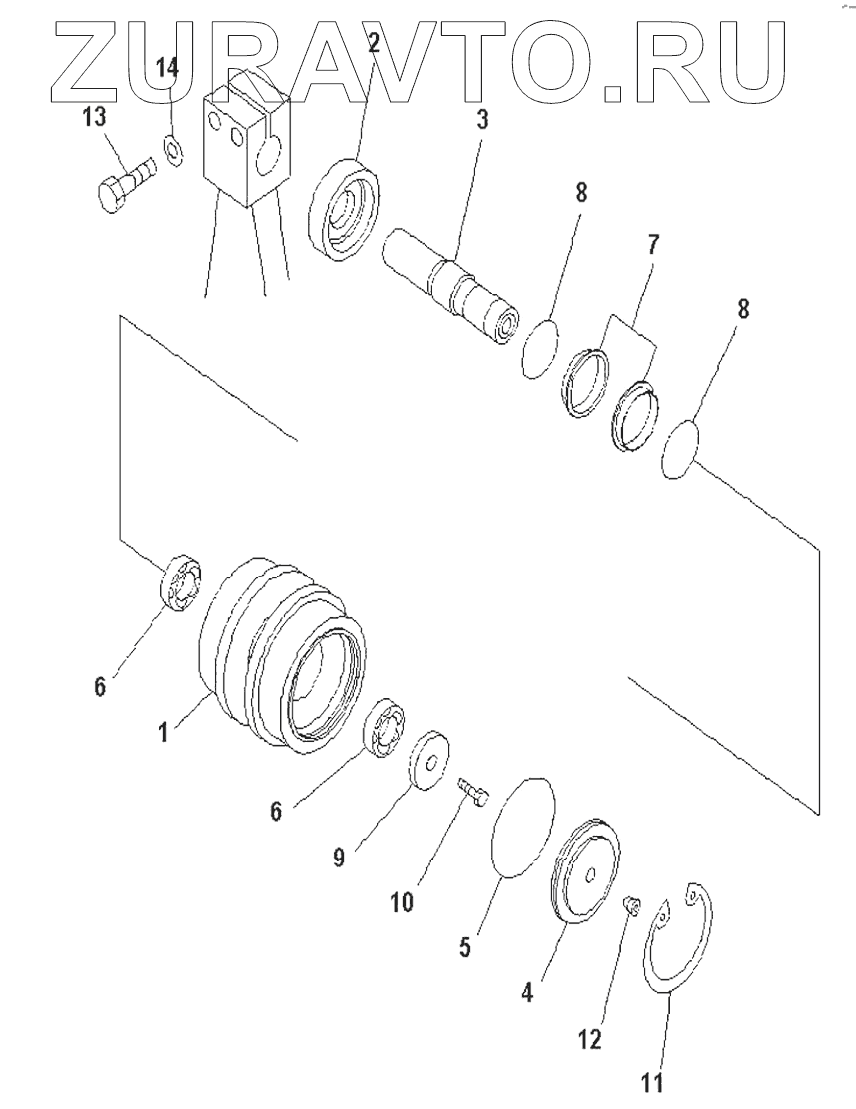 ZURAVTO.RU

14
2
13
3
8
7
8
6
1
6
9
10
5
4
12
11