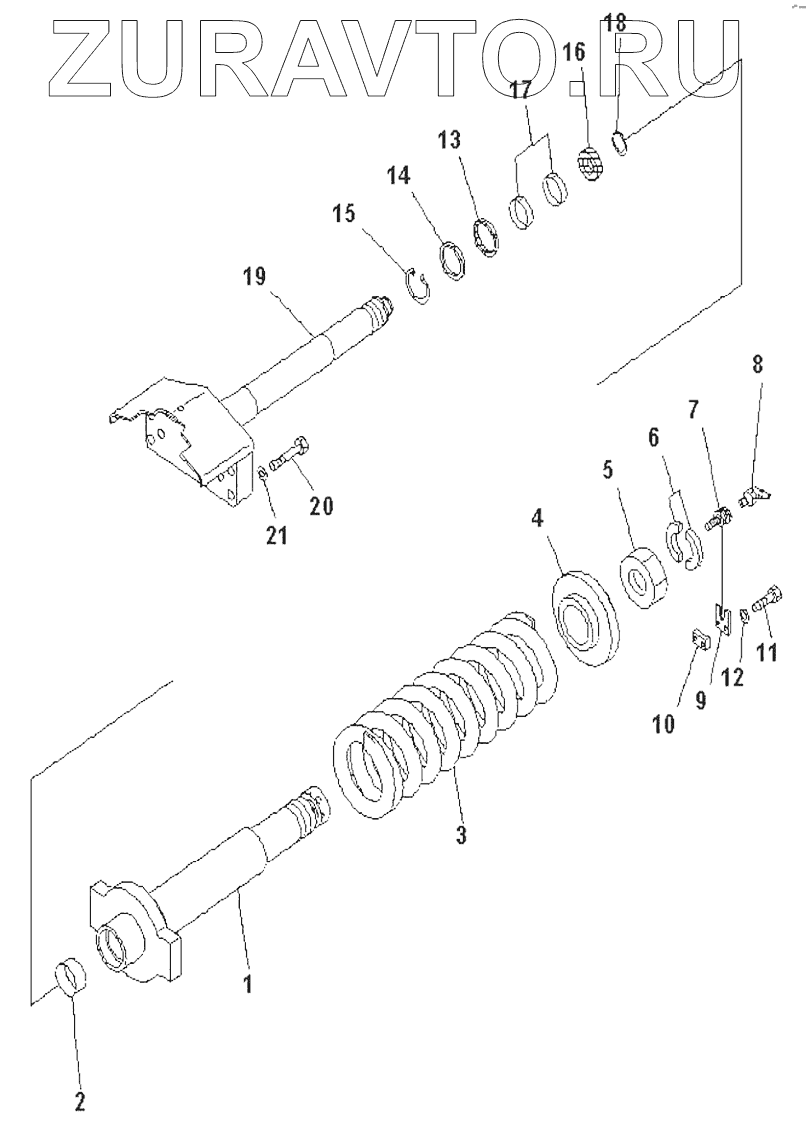 ZURAVTO.RU

18
16
17
13
14
15
19
20
21
8
7
6
5
4
11
12
9
10
3
1
2