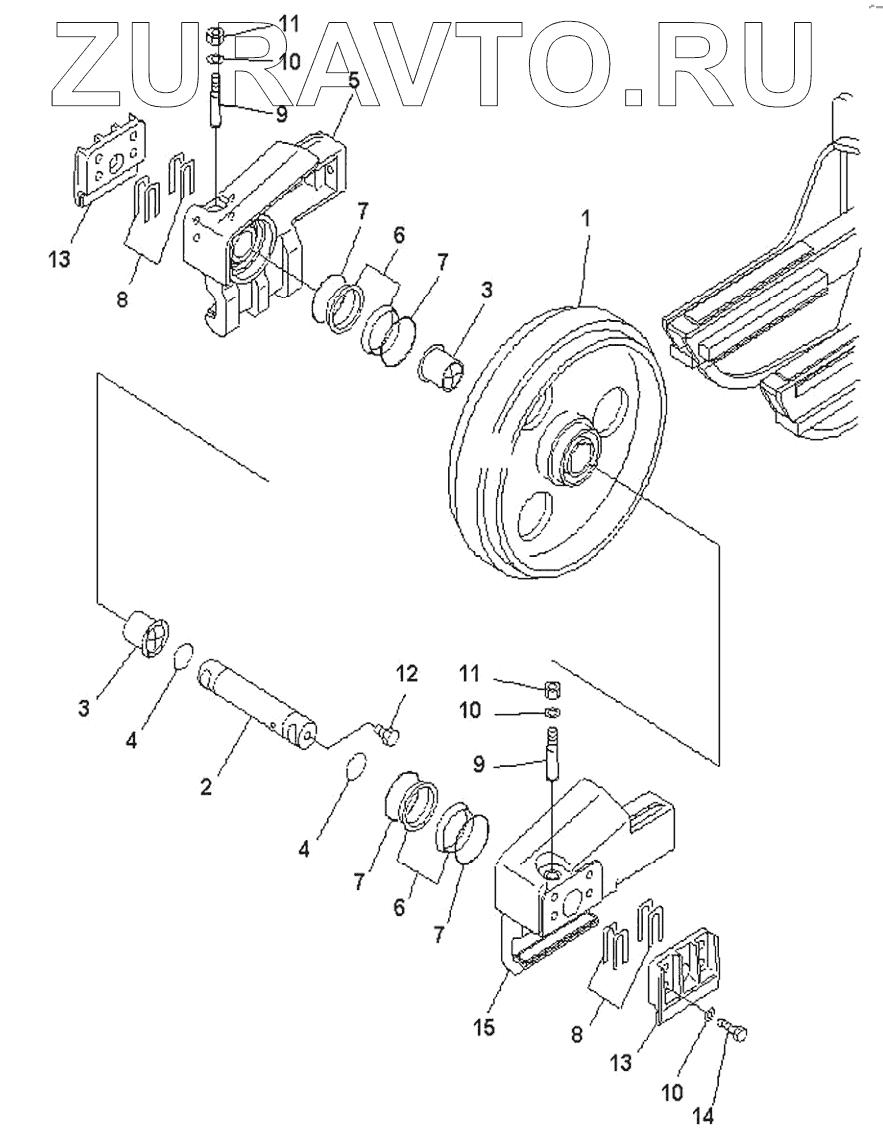 ZURAVTO.RU

11
10
9
5
13
8
7
6
7
3
1
3
4
2
12
11
10
9
4
7
6
7
15
8
13
10
14