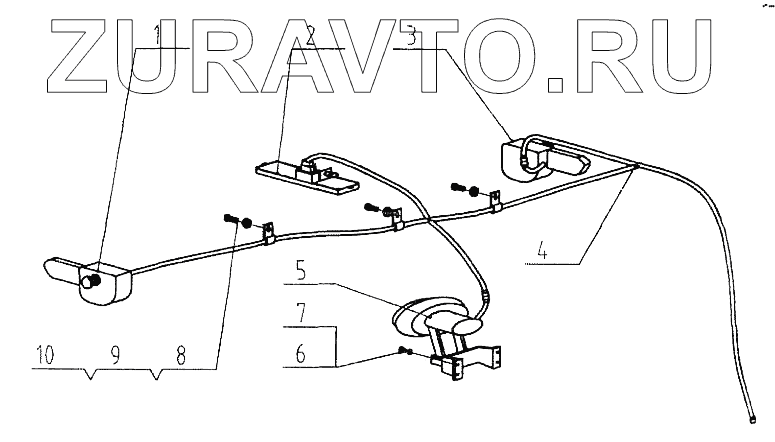 ZURAVTO.RU
1
2
3
4
5
7
6
10
9
8