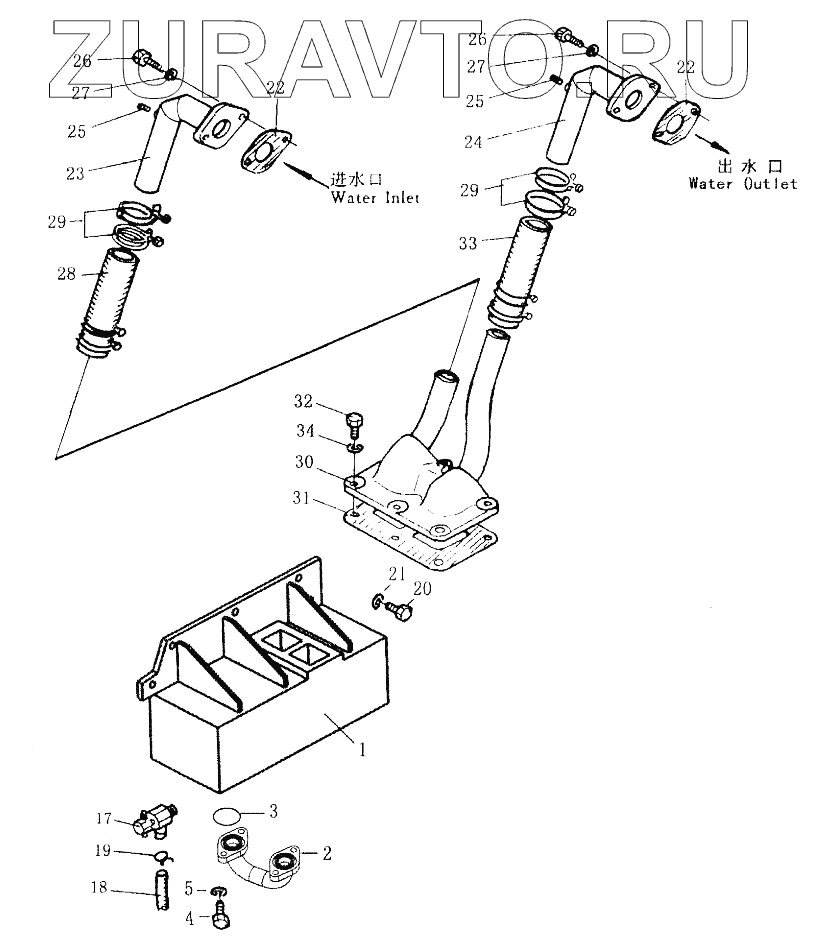 ZURAVTO.RU

26
27
22
25
23
进水口
Water Inlet
29
28

26
27
22
25
24
出水口
Water Outlet
29
33

32
34
30
31
21
20
1
17
3
19
2
18
5
4