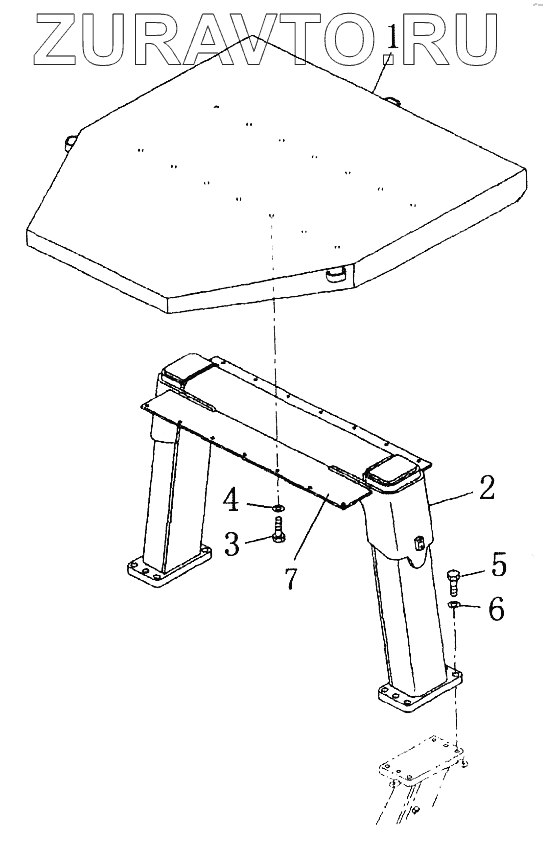 ZURAVTO.RU
1
2
4
3
7
5
6