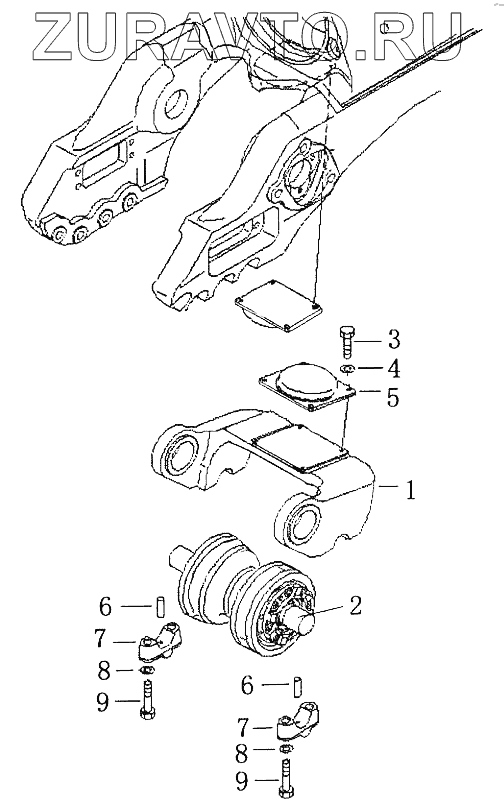 ZURAVTO.RU

3
4
5
1
2
6
7
8
9
6
7
8
9