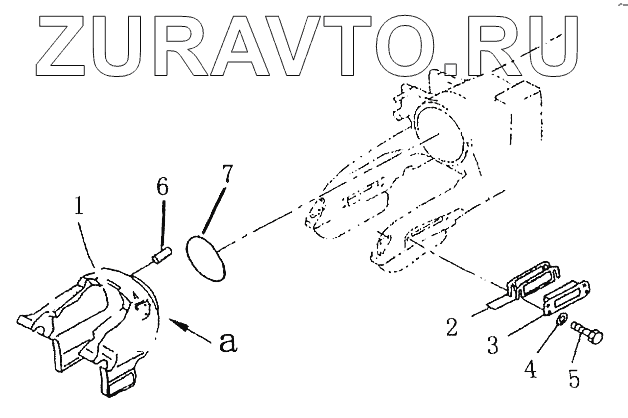 ZURAVTO.RU

6
7
1
a
2
3
4
5