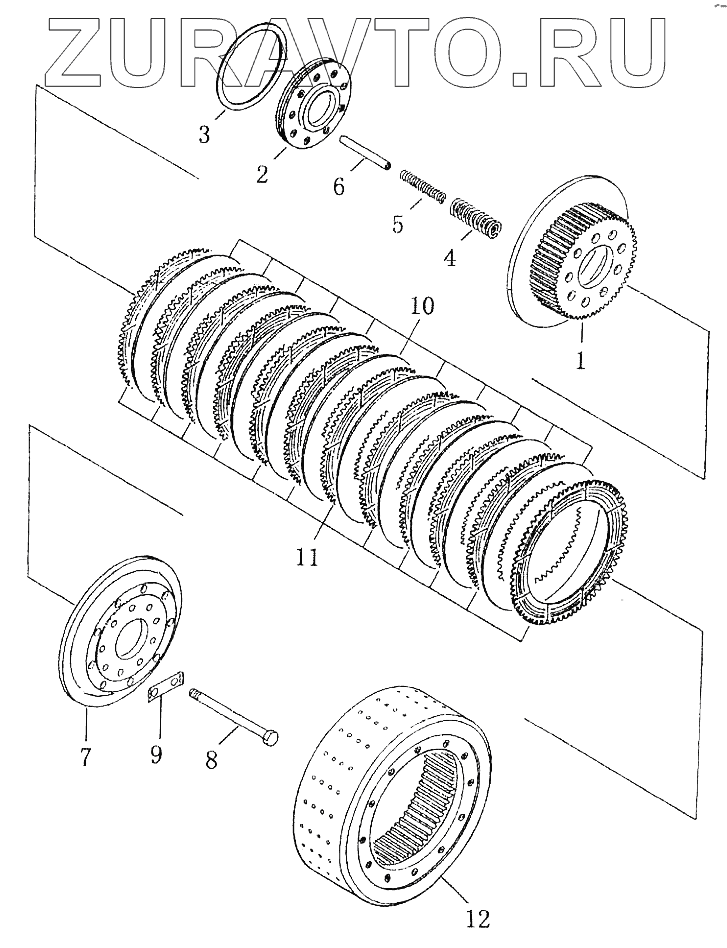 ZURAVTO.RU

3
2
6
5
4
1
10
11
7
9
8
12