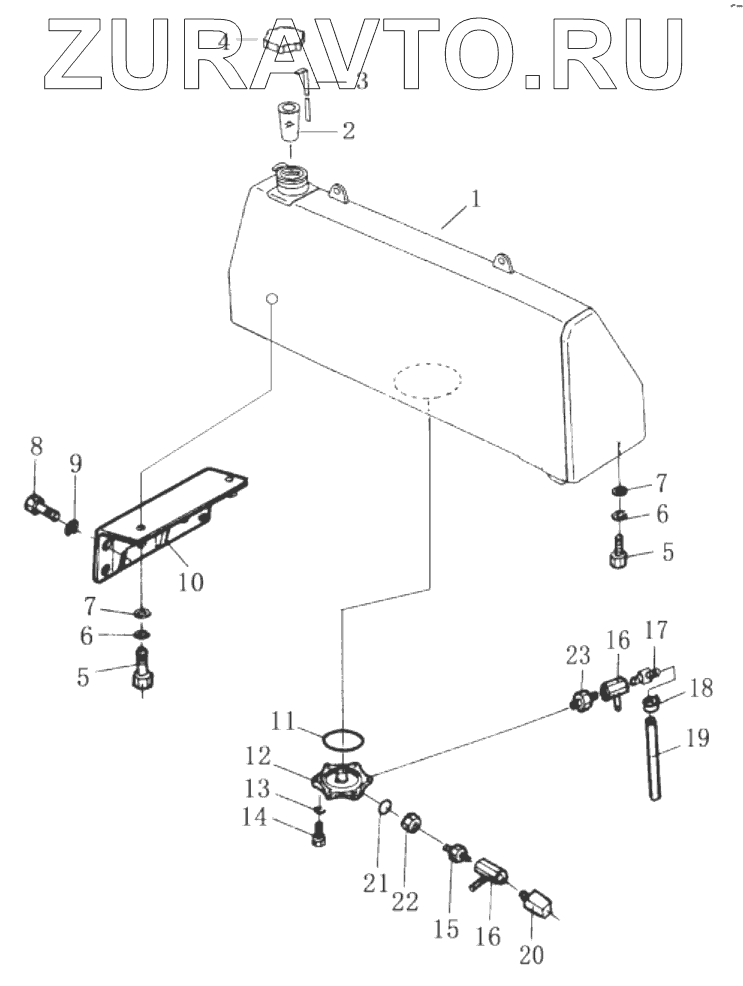 ZURAVTO.RU

4
3
2
1
8
9
10
7
6
5
7
6
5
23
16
17
18
19
11
12
13
14
21
22
15
16
20