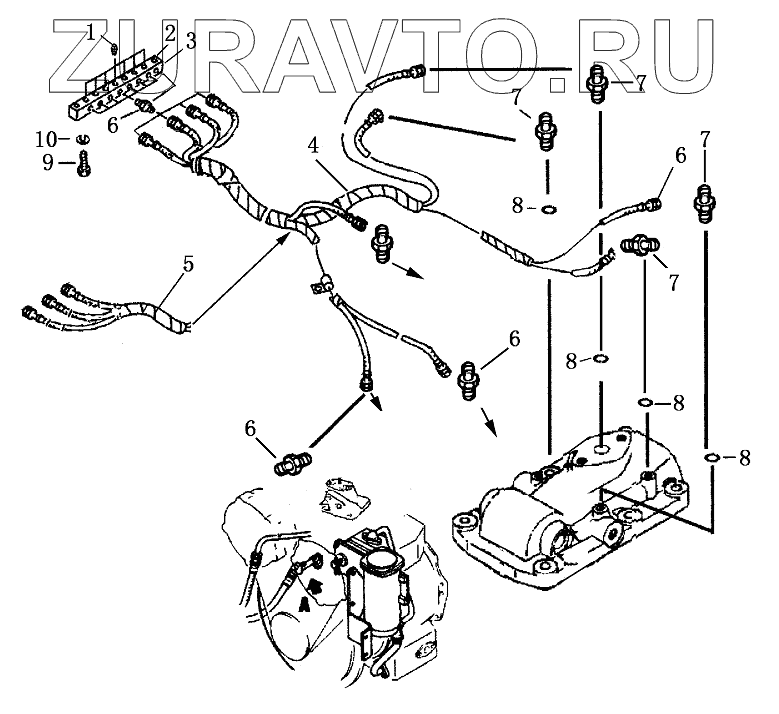 ZURAVTO.RU
1
2
3
6
10
9
4
5
7
7
8
6
7
7
6
8
8
8
6
A