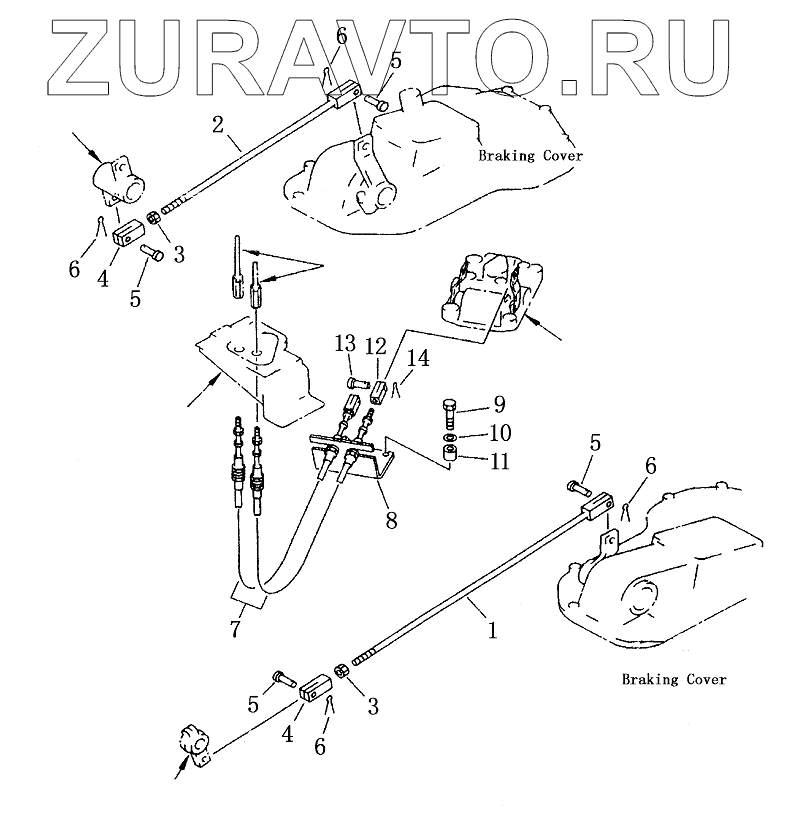 ZURAVTO.RU

6
5
2
Braking Cover
6
4
3
5
13
12
14
9
10
11
8
5
6
7
1
Braking Cover
5
4
3
6