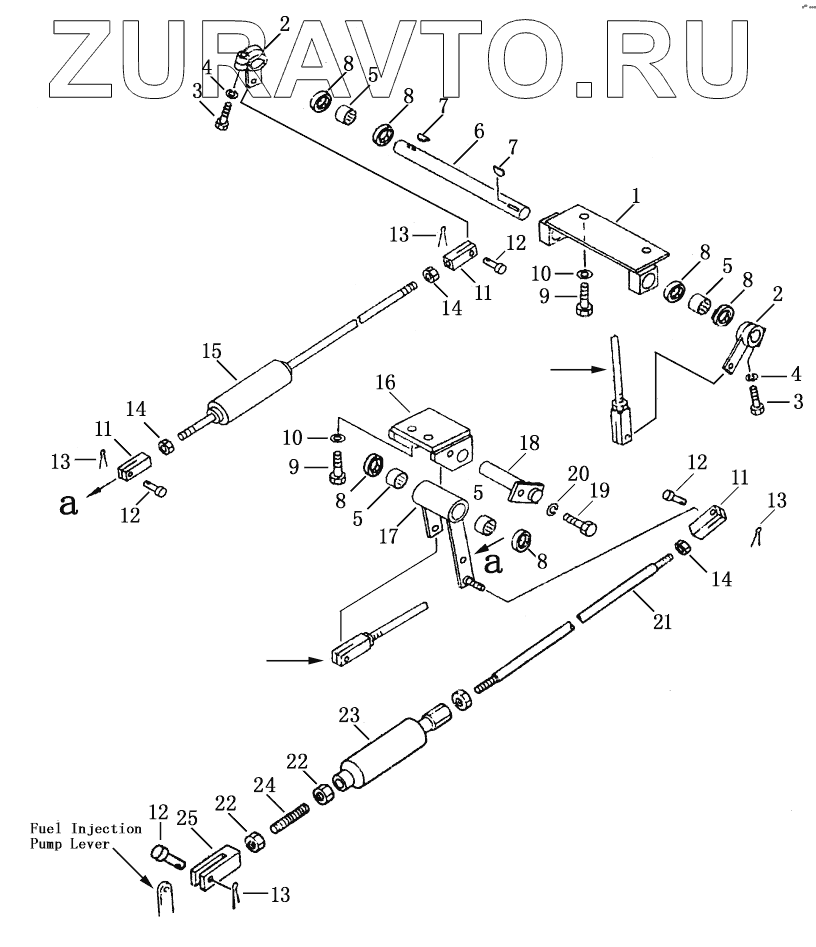 ZURAVTO.RU

2
4
3
8
5
8
7
6
7
1
13
12
11
14
10
9
8
5
8
2
4
3
15
16
14
11
13
a
12
10
9
8
5
17
18
20
19
5
a
8
12
11
13
14
21
23
22
24
22
12
25
13

Fuel Injection
Pump Lever