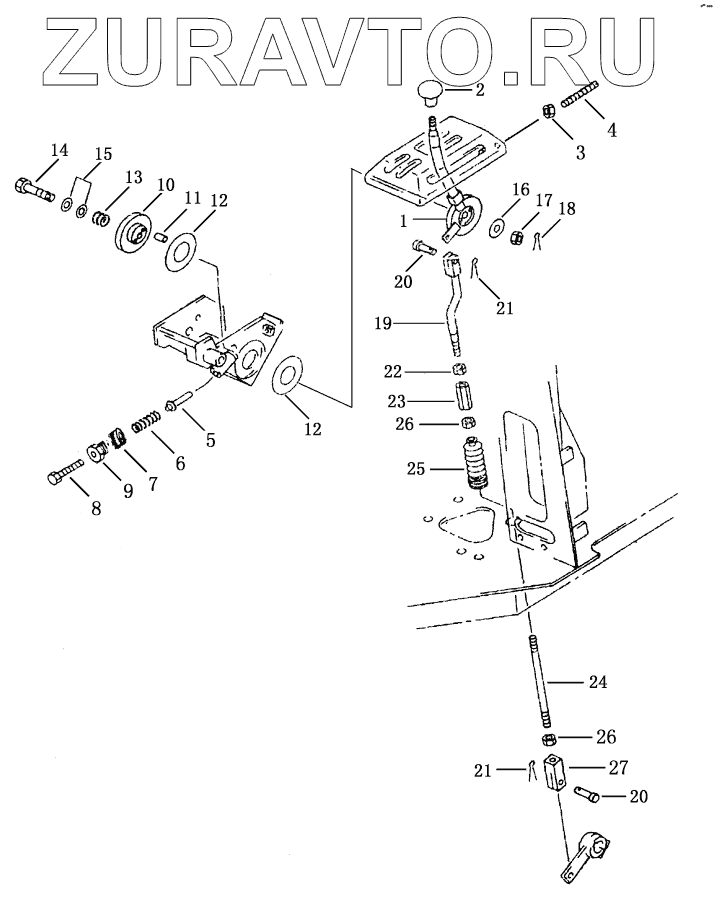 ZURAVTO.RU

2
4
3
14
15
13
10
11
12
16
17
18
1
20
21
19
22
23
26
25
12
5
6
7
9
8
24
26
21
27
20