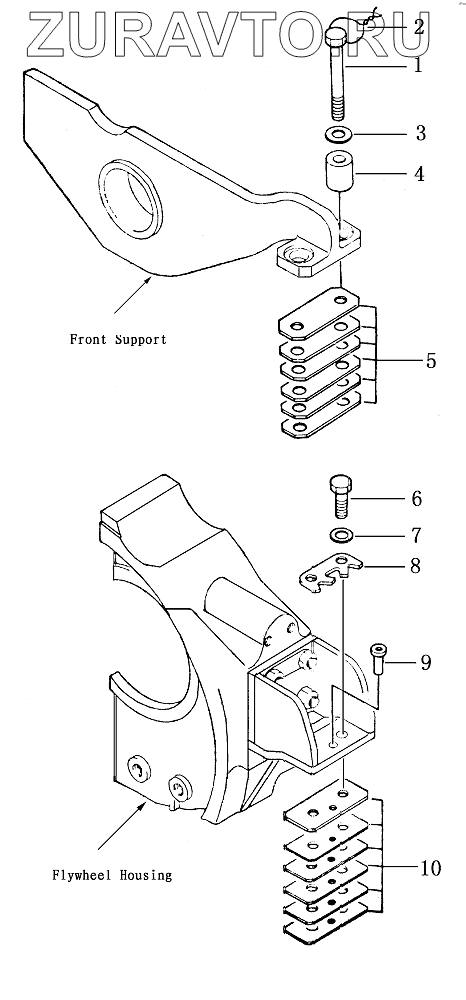 ZURAVTO.RU
2
1
3
4
Front Support
5
6
7
8
9
Flywheel Housing
10