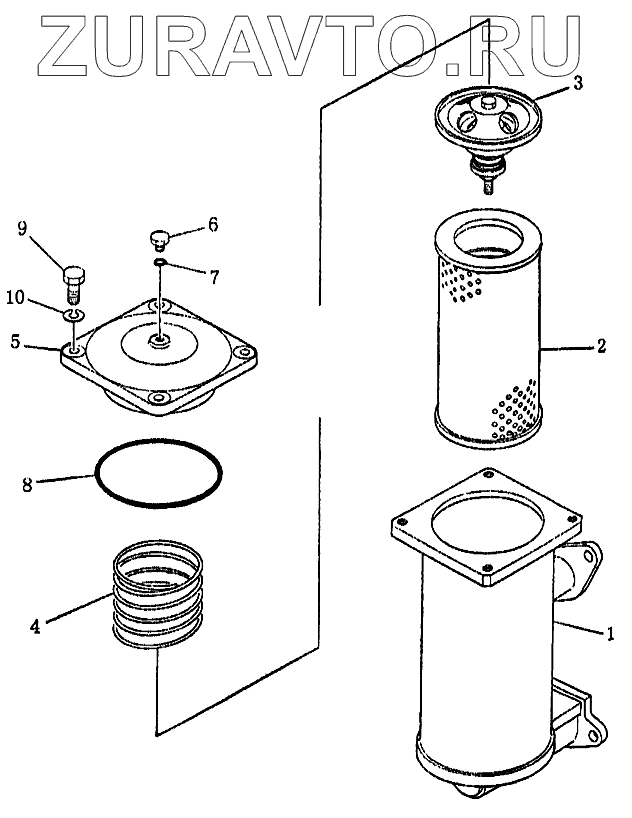 ZURAVTO.RU

3

9

6

7

10

5

2

8

4

1