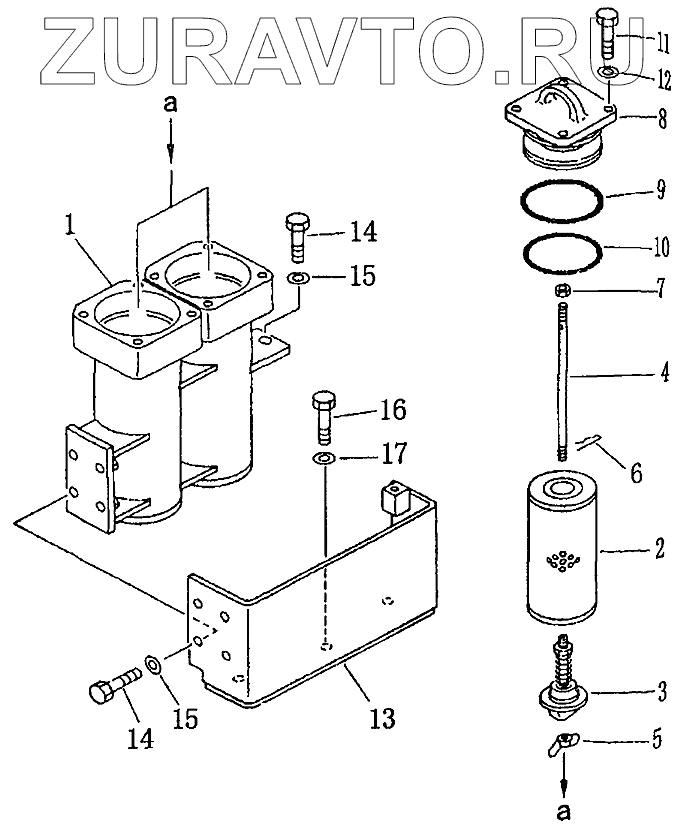 ZURAVTO.RU

a
1
14
15
16
17
14
15
13
11
12
8
9
10
7
4
6
2
3
5
a