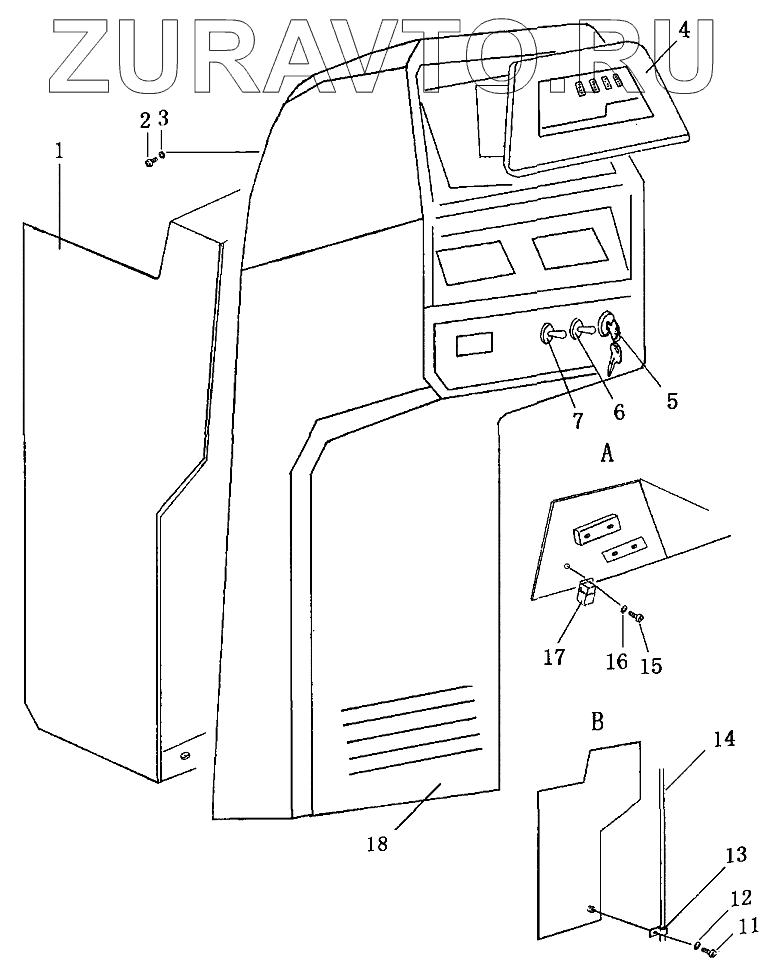 ZURAVTO.RU

4

2 3

1

7 6 5

A

17 16 15

B

14

18

13

12

11