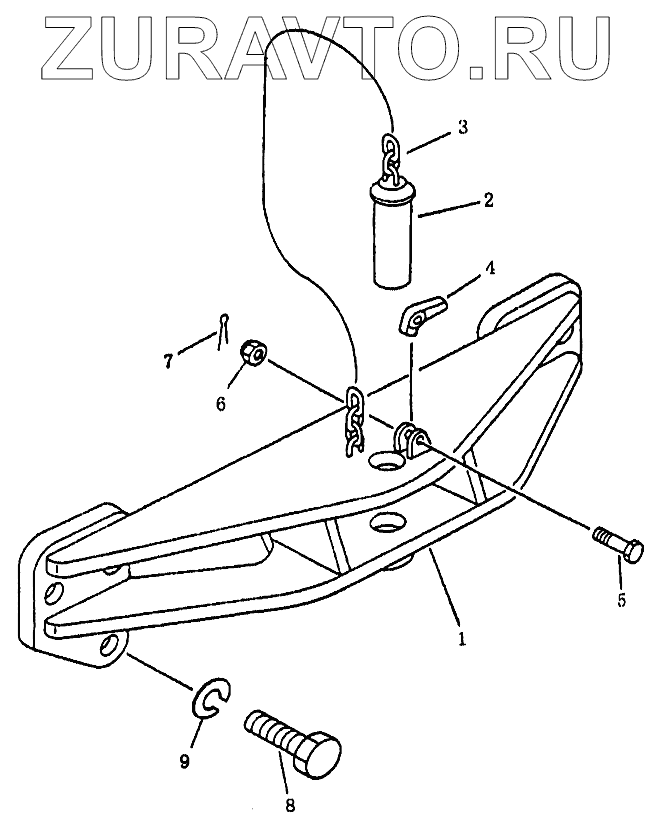 ZURAVTO.RU

3
2
4
7
6
5
1
9
8