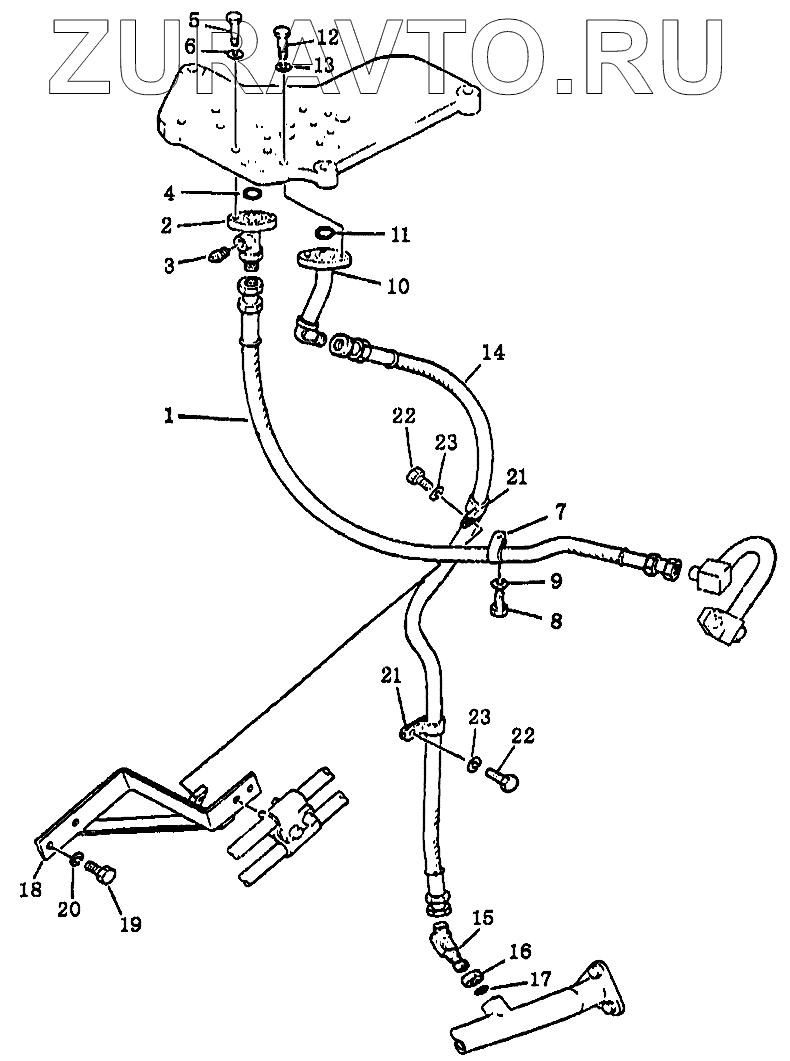 ZURAVTO.RU

5
6
12
13
4
2
3
11
10
14
1
22
23
21
7
9
8
21
23
22
18
20
19
15
16
17