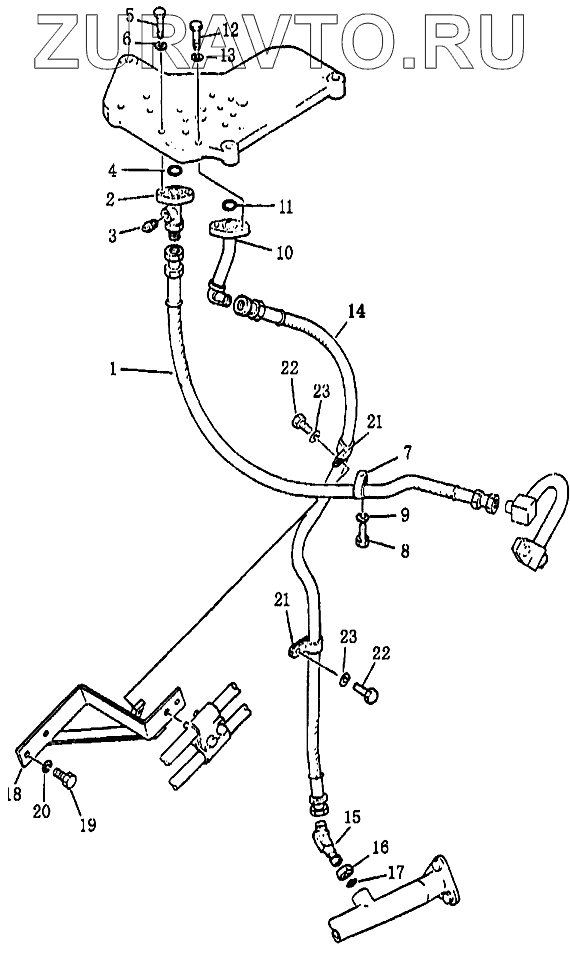 ZURAVTO.RU

5
6
12
13
4
2
3
11
10
14
1
22
23
21
7
9
8
21
23
22
18
20
19
15
16
17