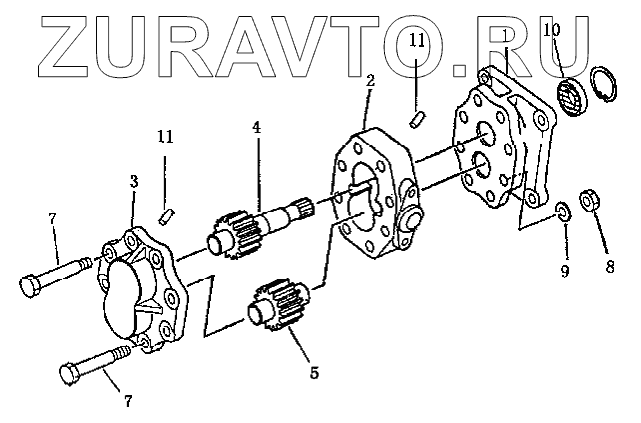 ZURAVTO.RU

11
1
10
2
11
4
3
7
9
8
5
7