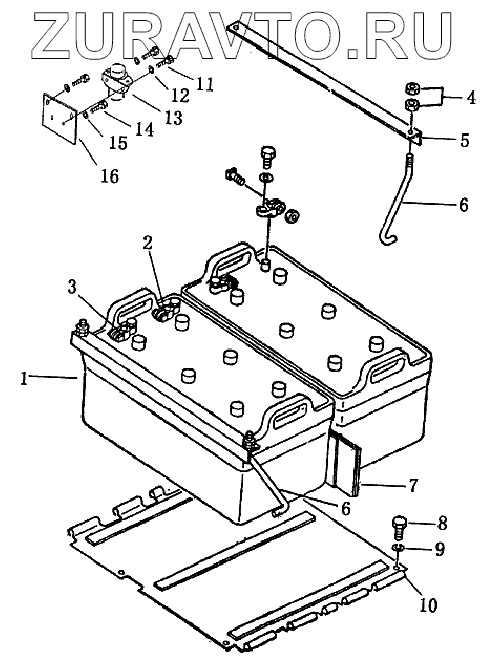 ZURAVTO.RU

11
12
13
14
15
16
4
5
6
2
3
1
7
6
8
9
10