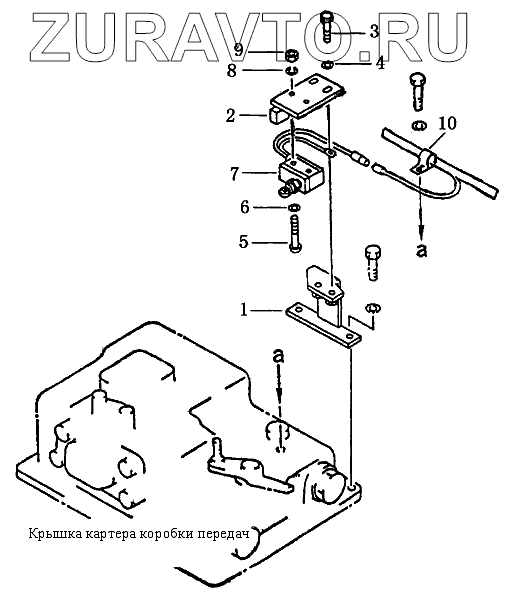 ZURAVTO.RU

3
9
4
8
2
10
7
6
5
a
1
a

Крышка картера коробки передач