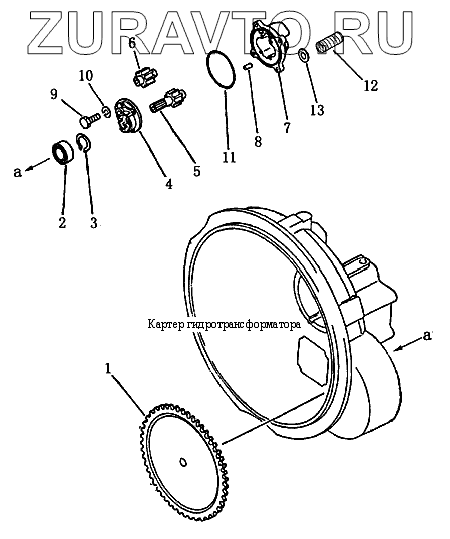 ZURAVTO.RU

6
10
9
12
13
7
8
11
5
4
a
2
3
Картер гидротрансформатора
a
1